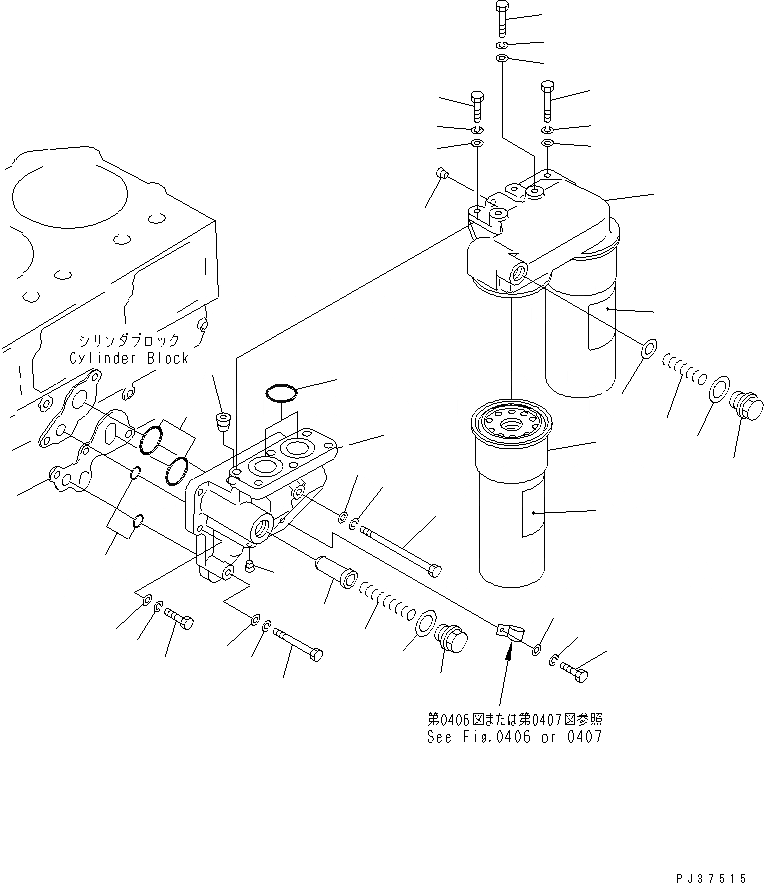 シリンダブロック
Cylinder Block

第0406図または第0407図参照
See Fig.0406 or 0407

PJ37515