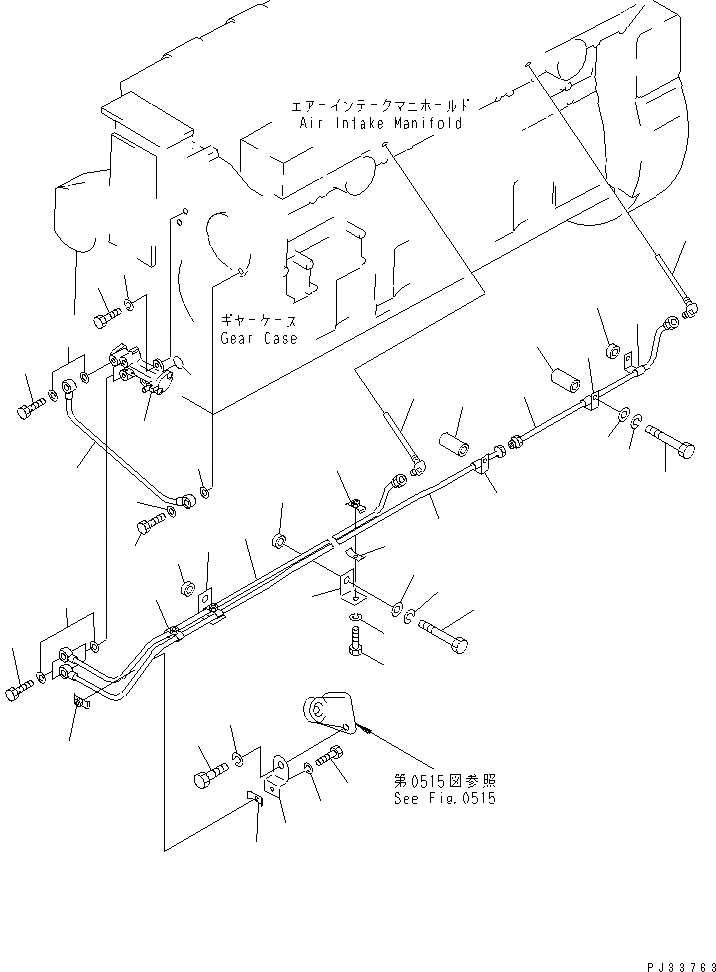 エアーインテークマニホールド
Air Intake Manifold

ギヤーケース
Gear Case

第0515図参照
See Fig.0515

PJ33763