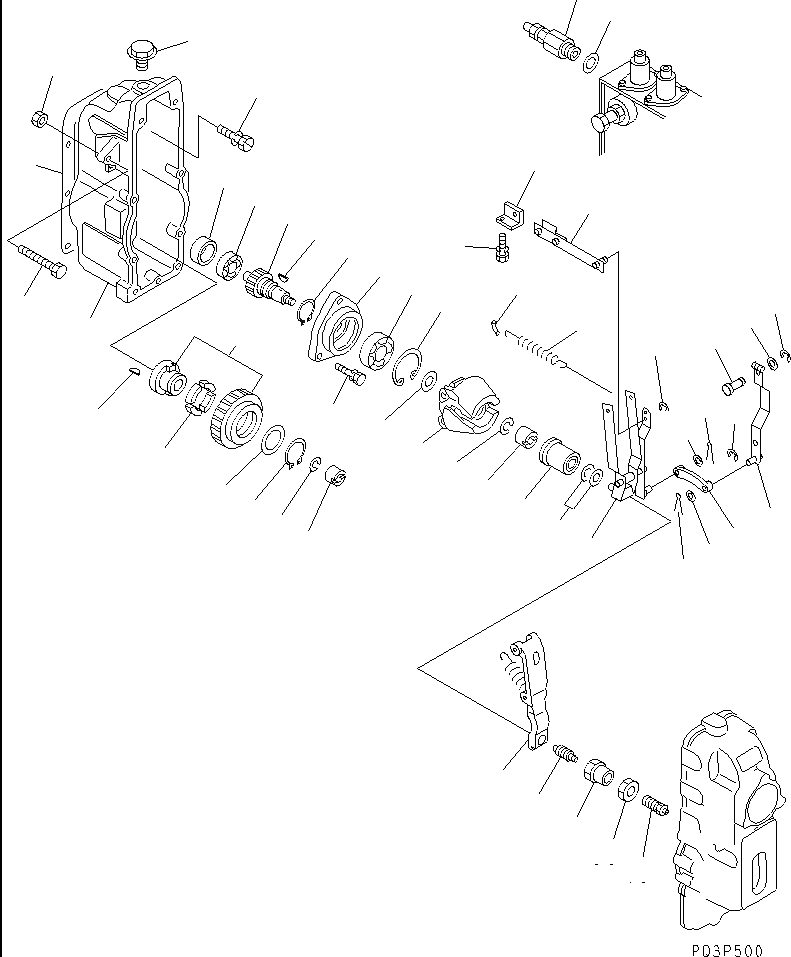 P03P500