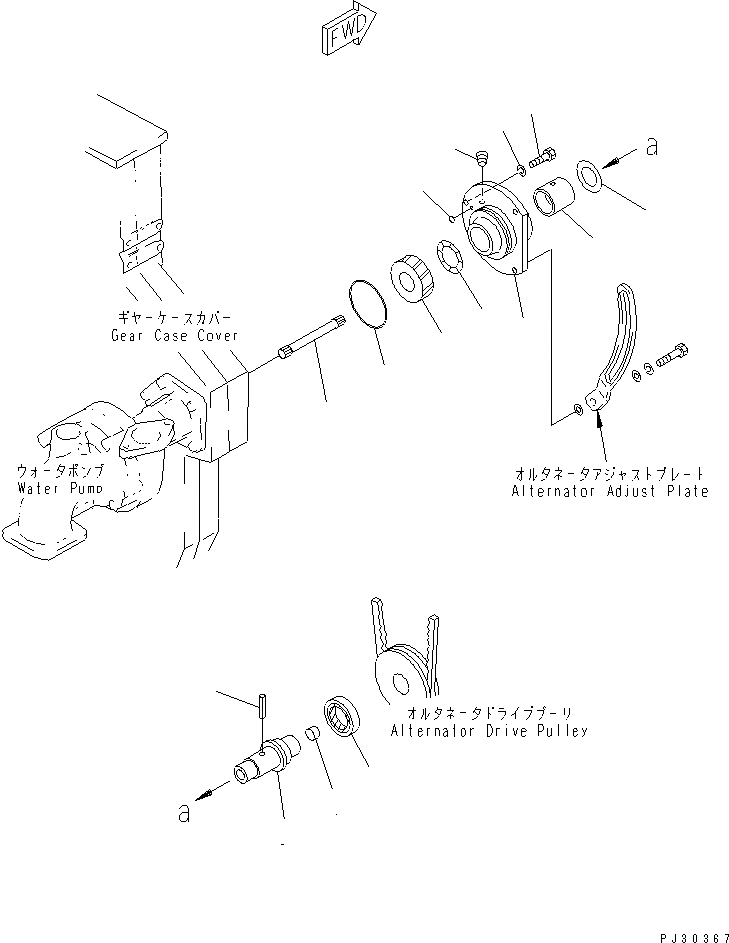 FWD

a

ギヤーケースカバー
Gear Case Cover

ウォータポンプ
Water Pump

オルタネータアジャストプレート
Alternator Adjust Plate

オルタネータドライブプーリ
Alternator Drive Pulley

a

PJ30367