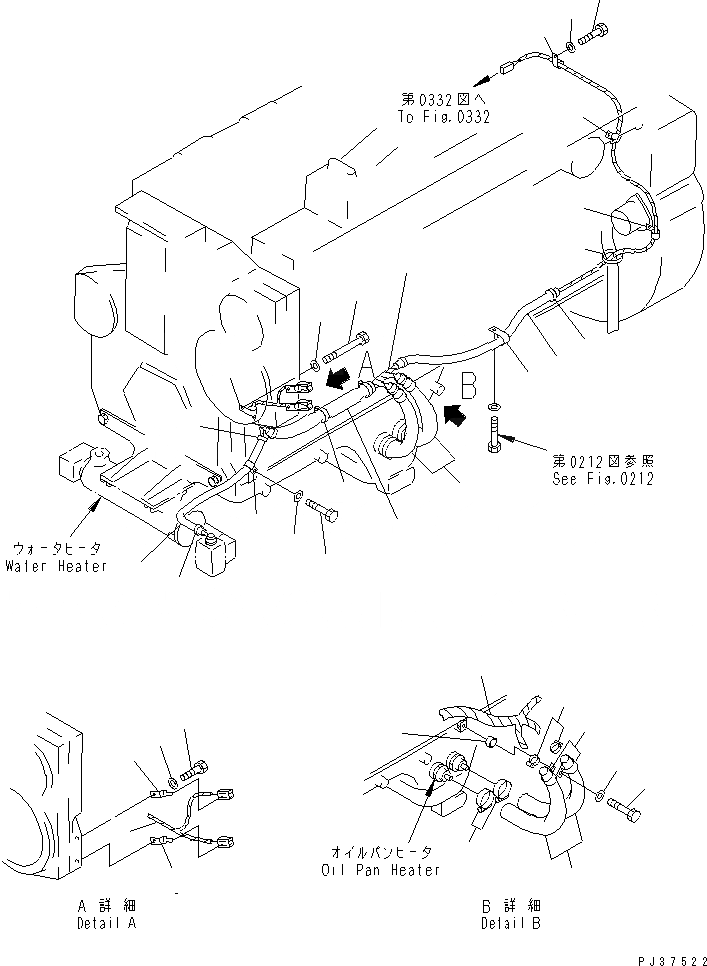 第0332図へ
To Fig.0332

A

B

第0212図参照
See Fig.0212

ウォータヒータ
Water Heater

オイルパンヒータ
Oil Pan Heater

A 詳細
Detail A

B 詳細
Detail B

PJ37522