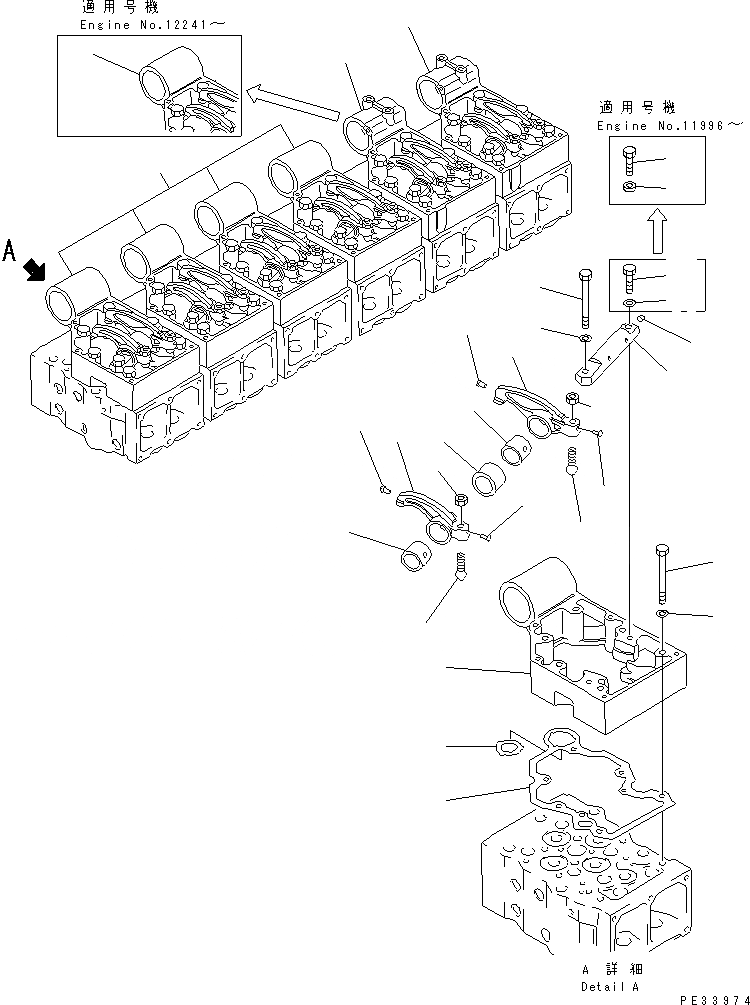 適用号機
Engine No.12241～

適用号機
Engine No.11996～

A

A 詳細
Detail A

PE33974