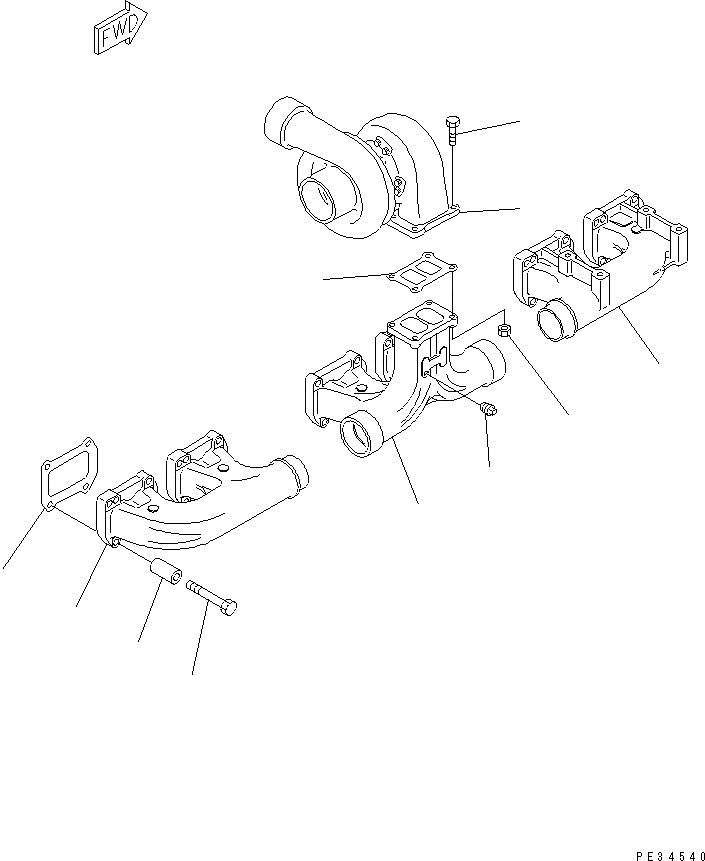 FWD

PE34540