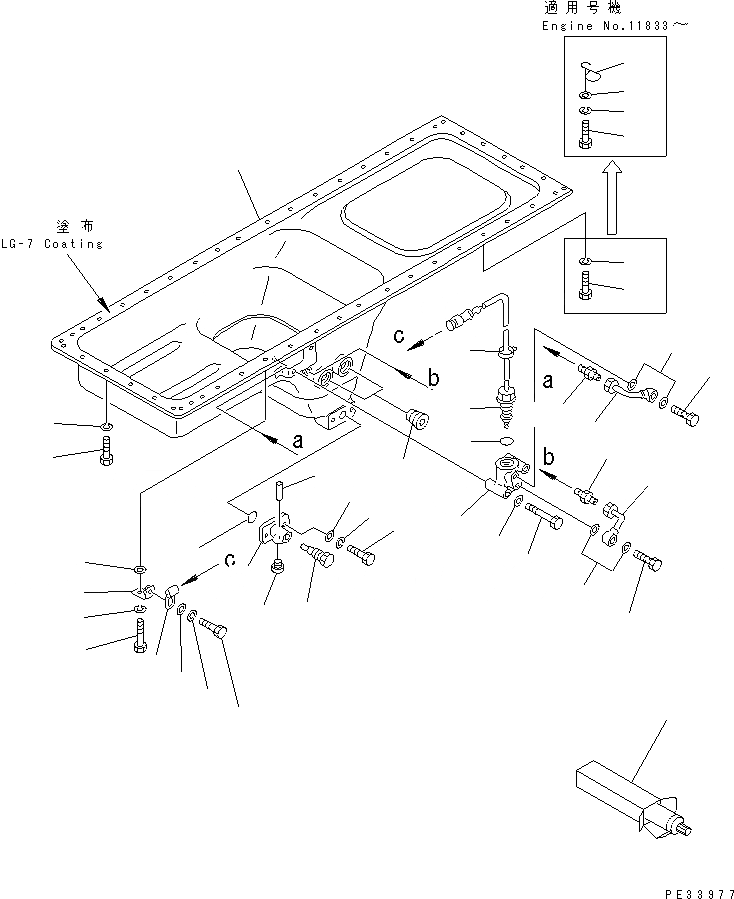 適用号機
Engine No.11833～

塗布
LG-7 Coating

c
b
a
a
b
c

PE33977