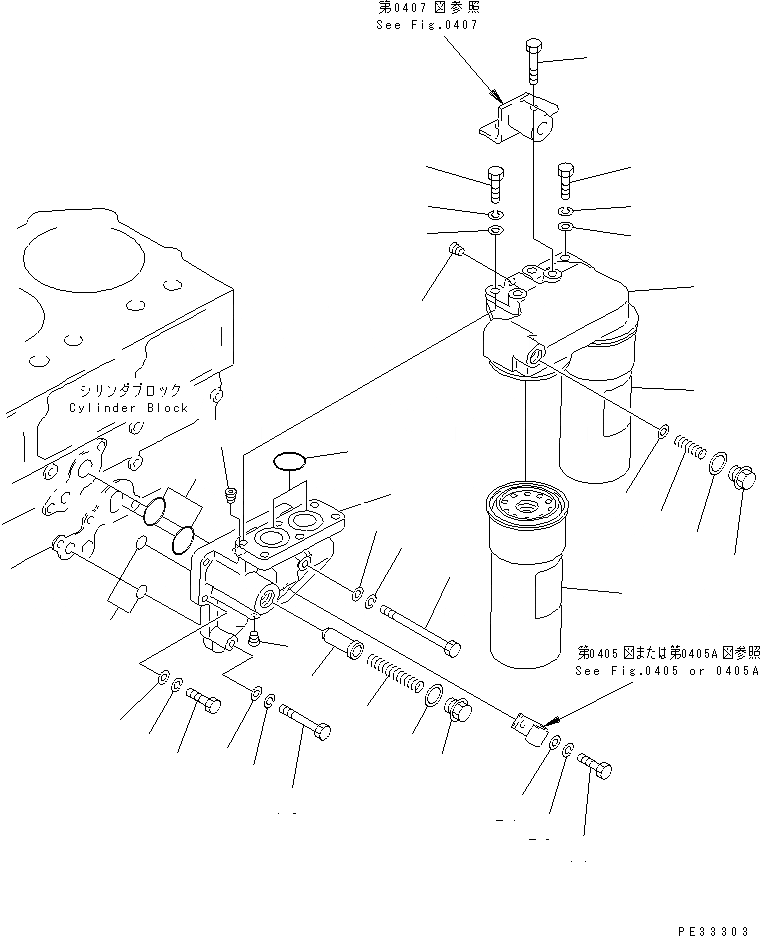 第0407図参照
See Fig.0407

シリンダブロック
Cylinder Block

第0405図または第0405A図参照
See Fig.0405 or 0405A

PE33303