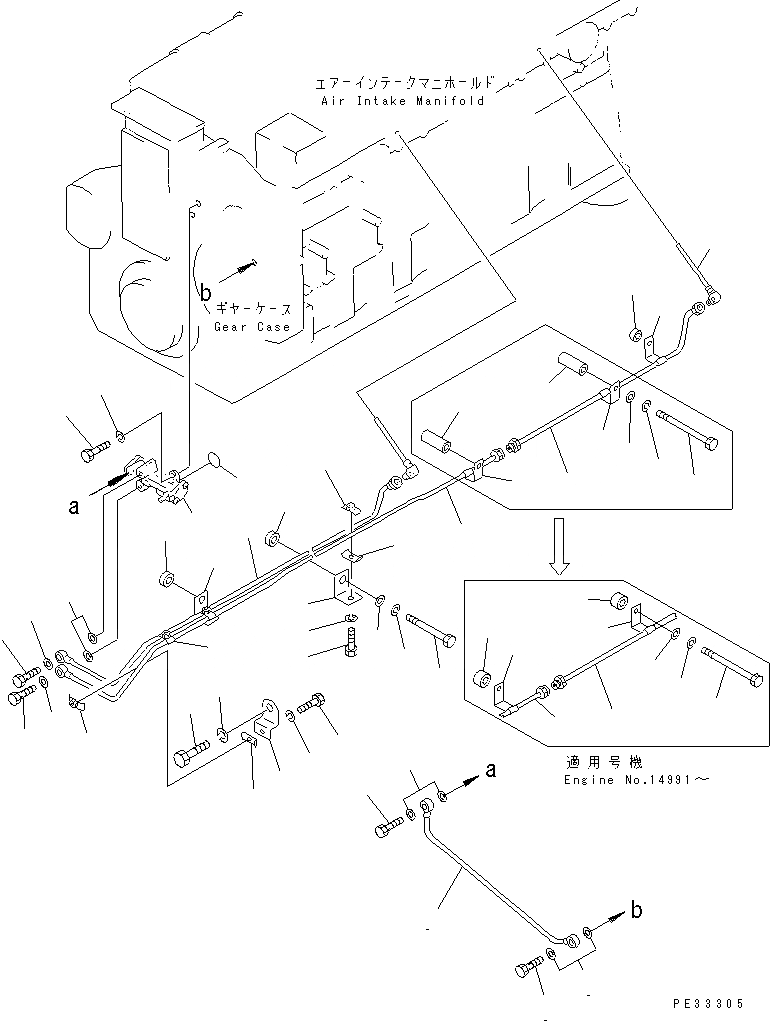 エアーインテークマニホールド
Air Intake Manifold

b
ギヤーケース
Gear Case

a

適用号機
Engine No.14991～

a

b

PE33305