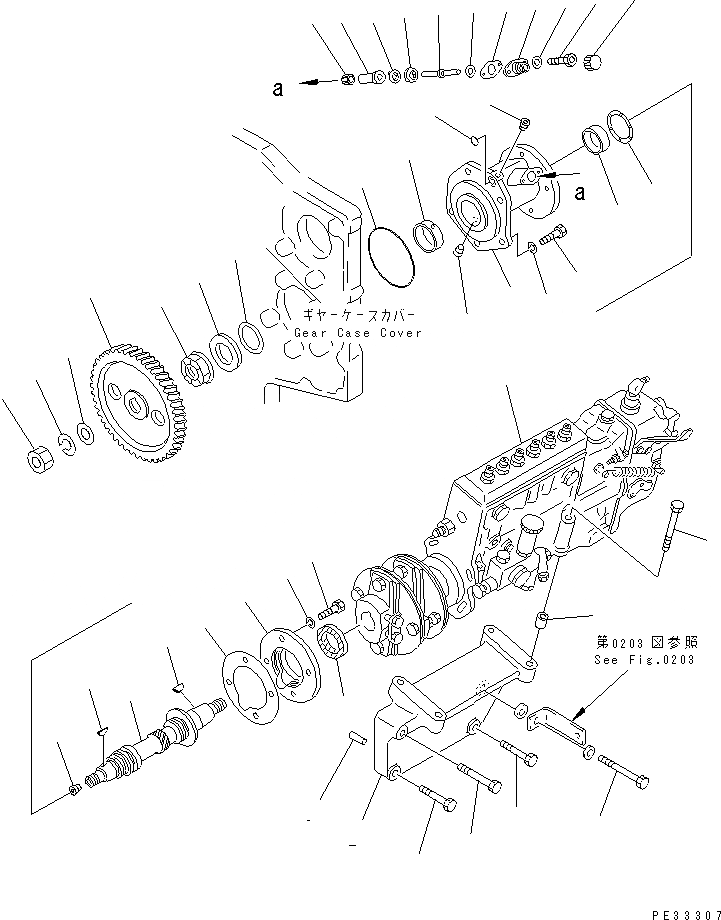 a

a

ギヤーケースカバー
Gear Case Cover

第0203図参照
See Fig.0203

PE33307