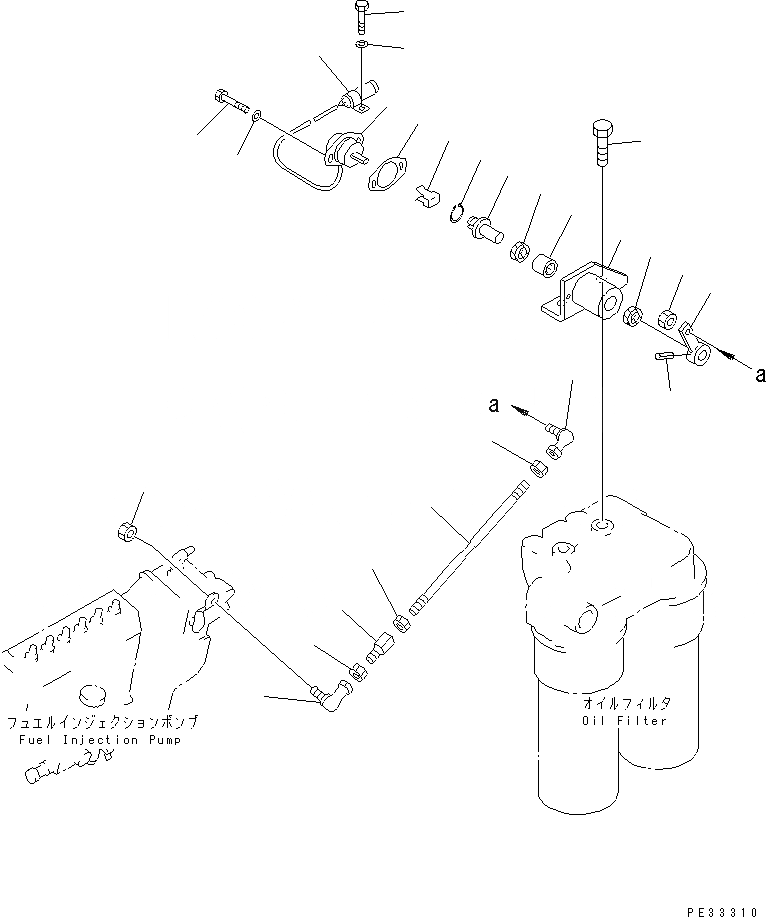 a

a

フュエルインジェクションポンプ
Fuel Injection Pump

オイルフィルタ
Oil Filter

PE33310