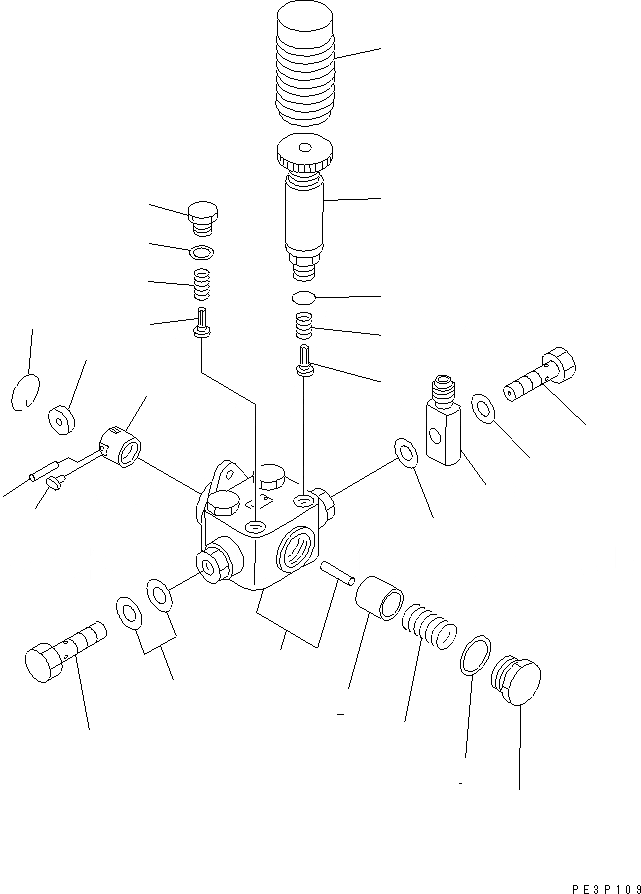 PE3P109