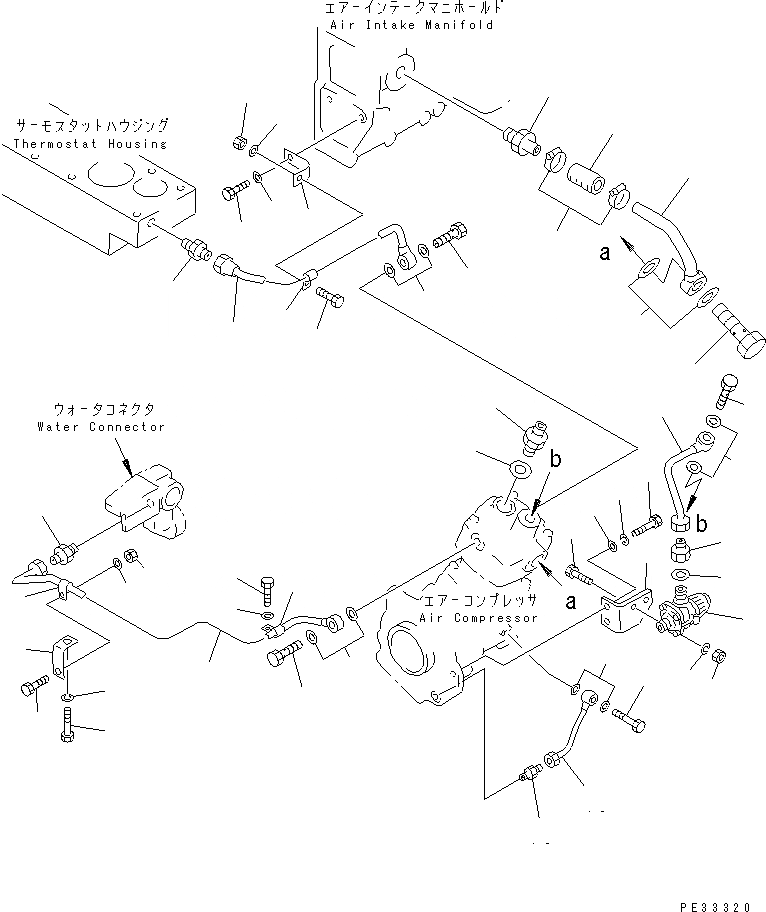 エアーインテークマニホールド
Air Intake Manifold

サーモスタットハウジング
Thermostat Housing

a

ウォータコネクタ
Water Connector

b

b

a

エアーコンプレッサ
Air Compressor

PE33320