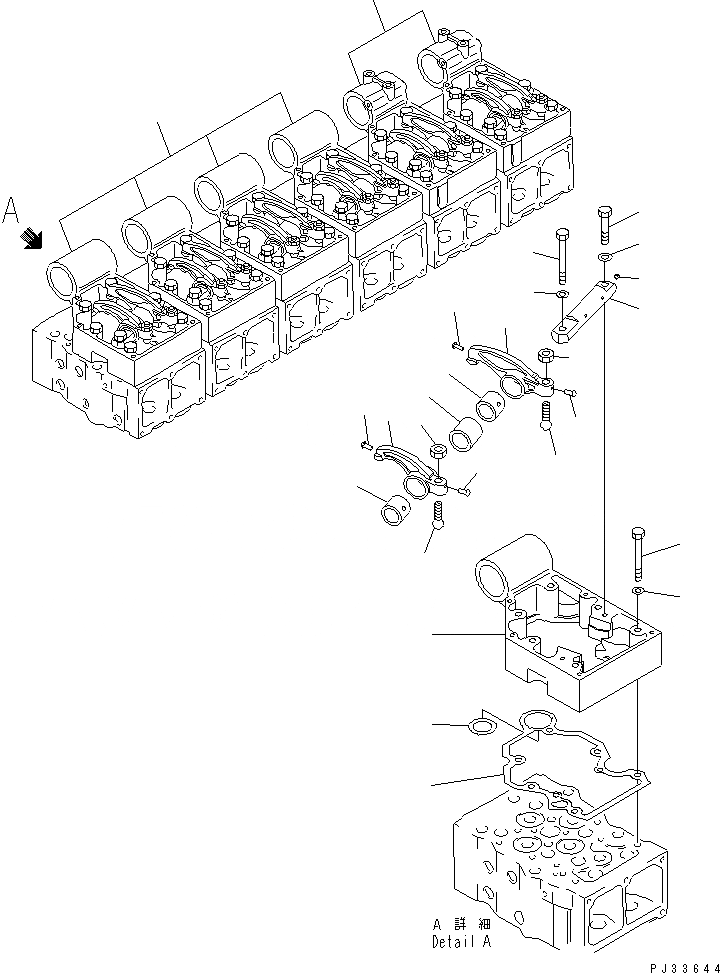 A

A 詳細
Detail A

PJ33644