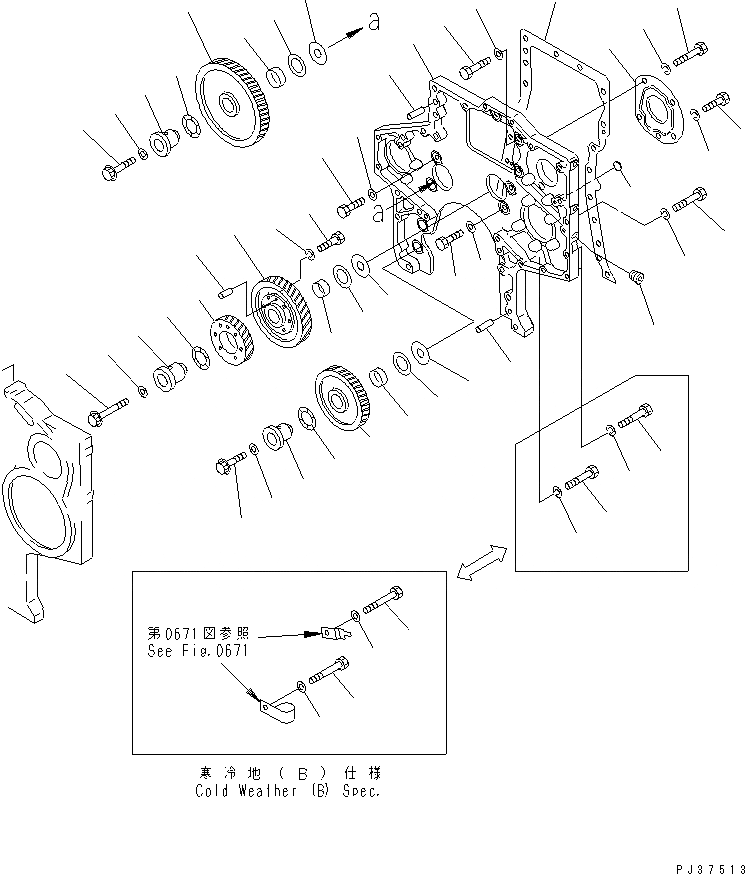 a

a

第0671図参照
See Fig.0671

寒冷地（B）仕様
Cold Weather (B) Spec.

PJ37513