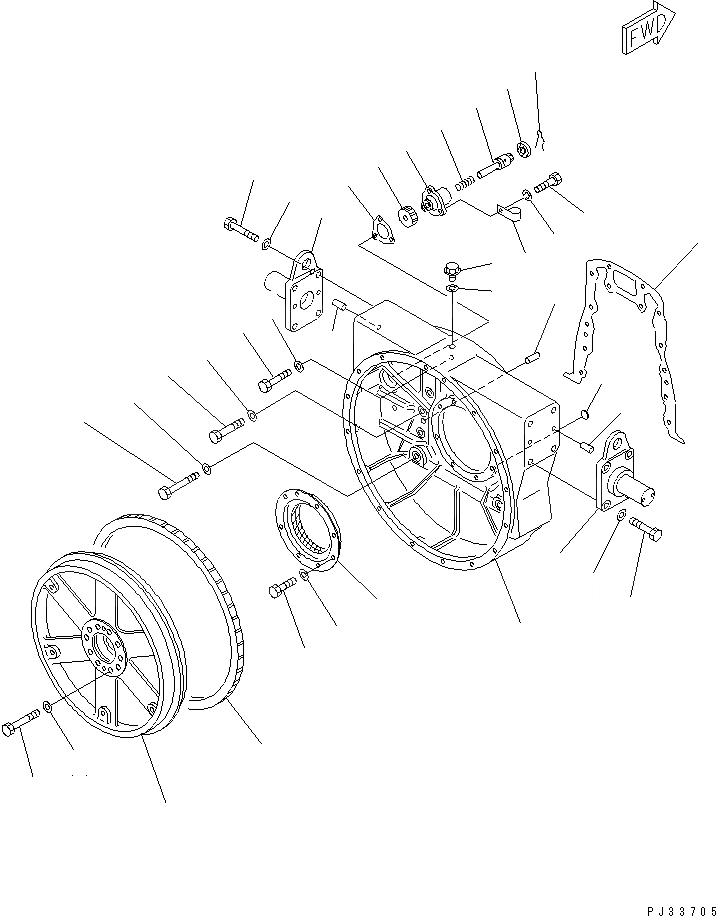 FWD

PJ33705