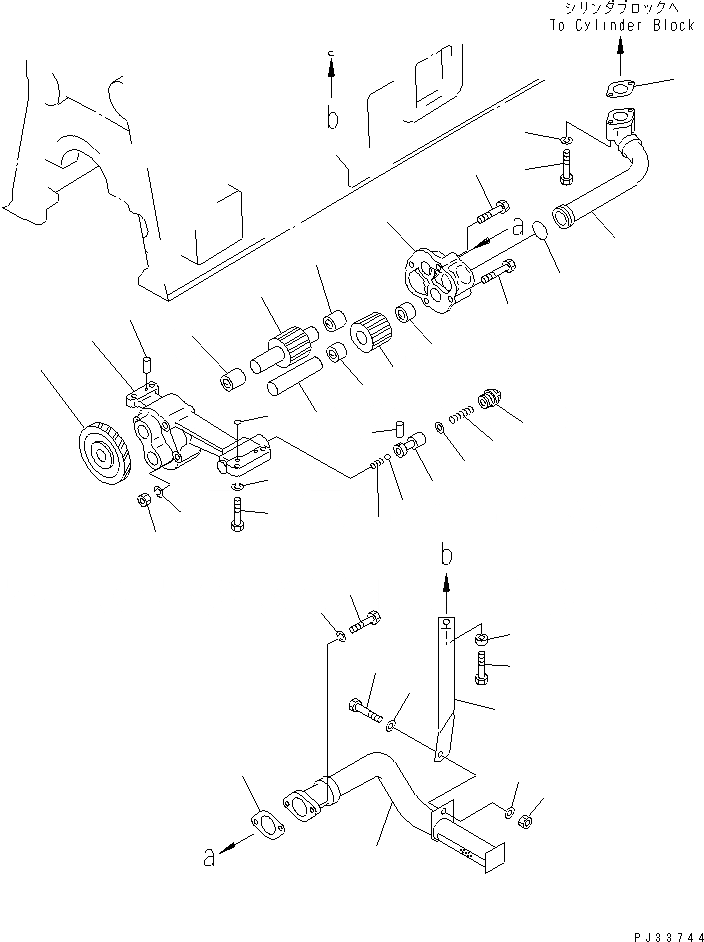 シリンダブロックへ
To Cylinder Block

b

a

b

a

PJ33744