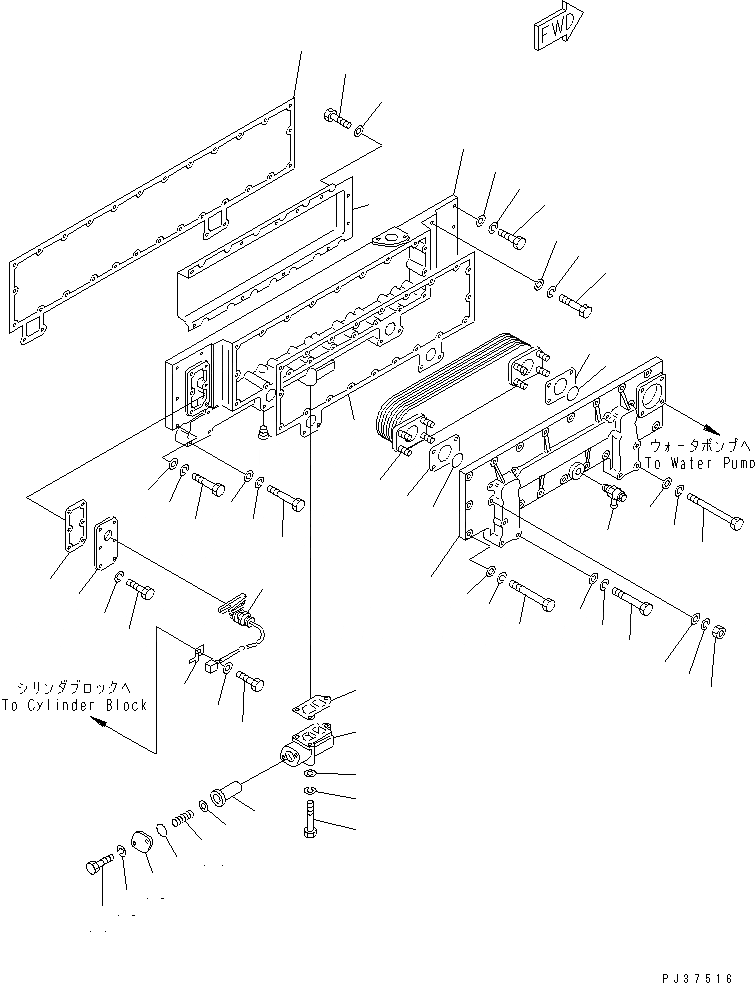 FWD

ウォータポンプへ
To Water Pump

シリンダブロックへ
To Cylinder Block

PJ37516