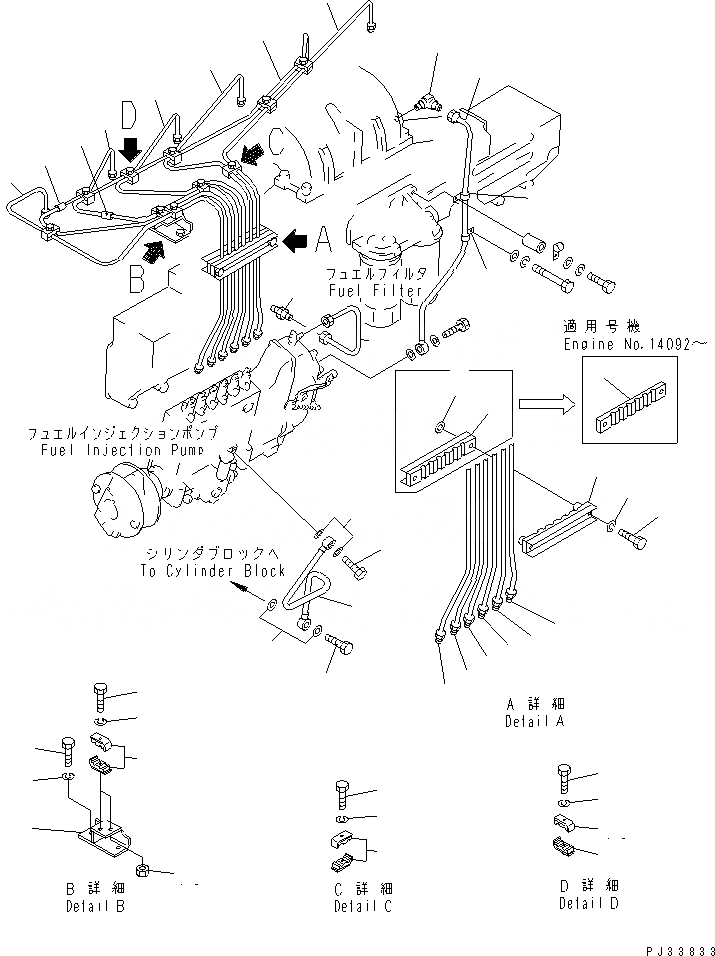 D

C

A

B

フュエルフィルタ
Fuel Filter

適用号機
Engine No.14092～

フュエルインジェクションポンプ
Fuel Injection Pump

シリンダブロックへ
To Cylinder Block

A 詳細
Detail A

B 詳細
Detail B

C 詳細
Detail C

D 詳細
Detail D

PJ33833