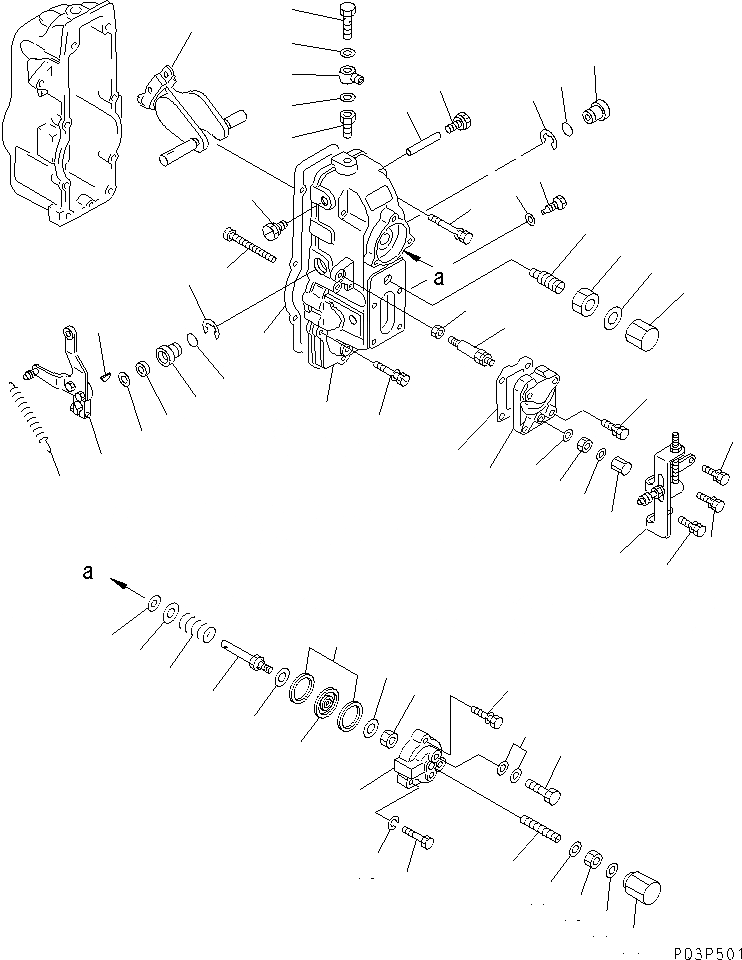 a

a

P03P501