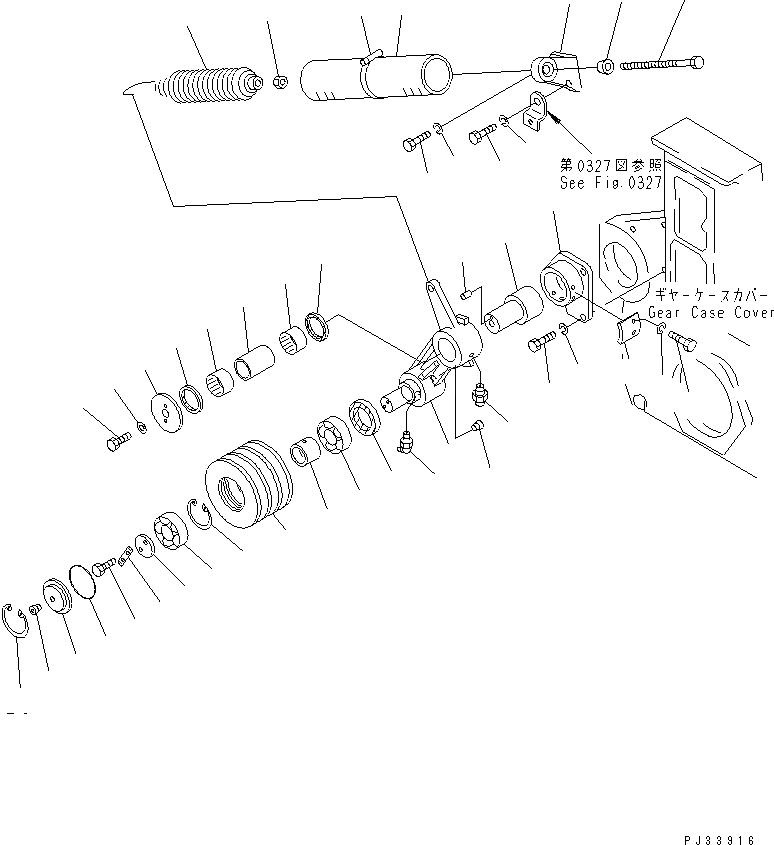 第0327図参照
See Fig.0327

ギヤーケースカバー
Gear Case Cover

PJ33916