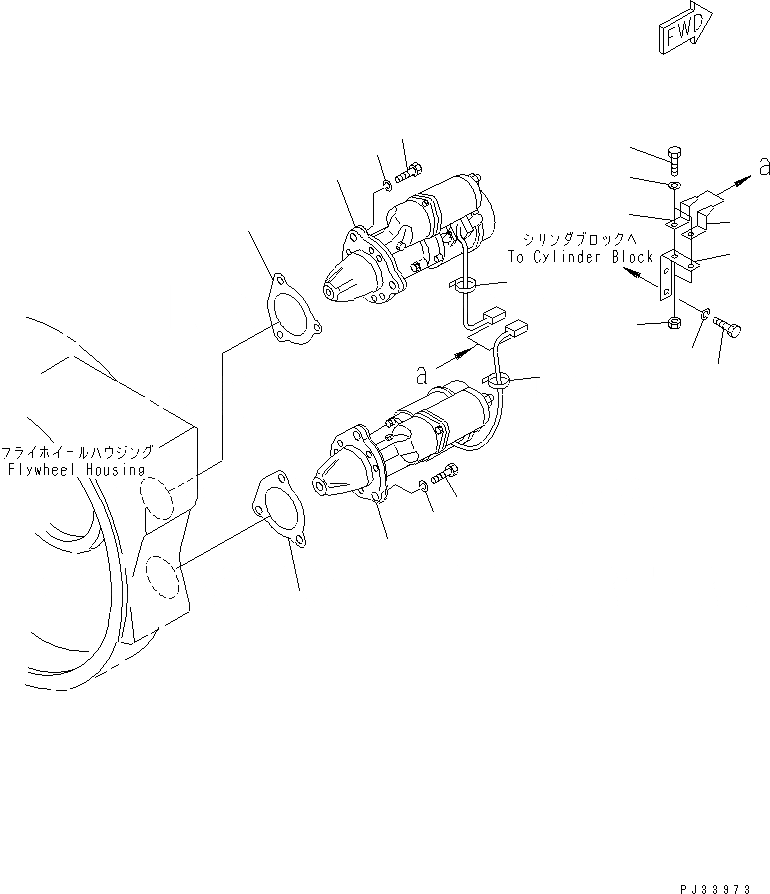 FWD

a

シリンダブロックへ
To Cylinder Block

a

フライホイールハウジング
Flywheel Housing

PJ33973