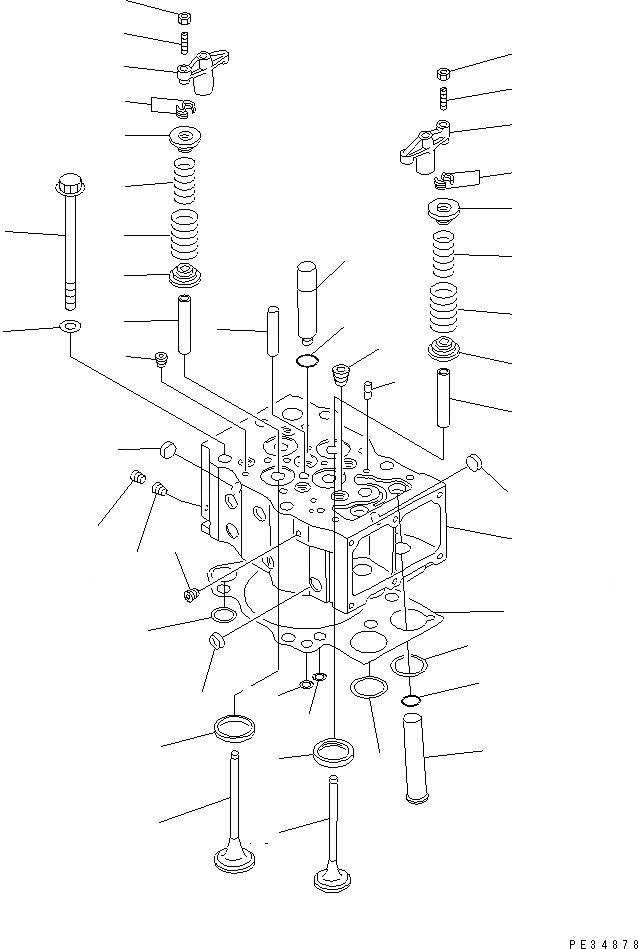 PE34878