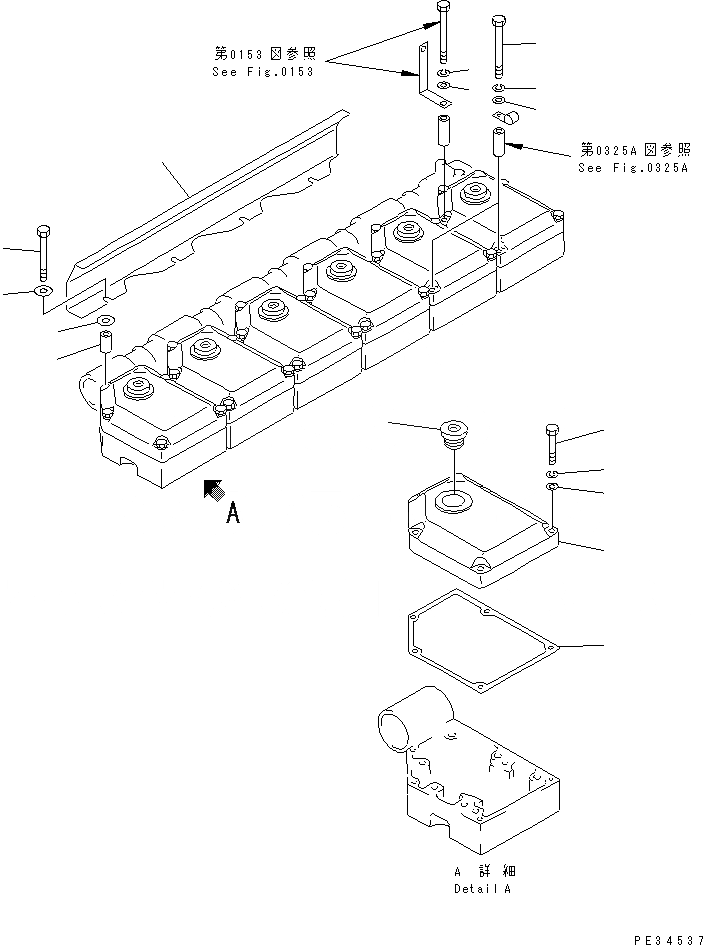 第0153図参照
See Fig.0153

第0325A図参照
See Fig.0325A

A

A 詳細
Detail A

PE34537