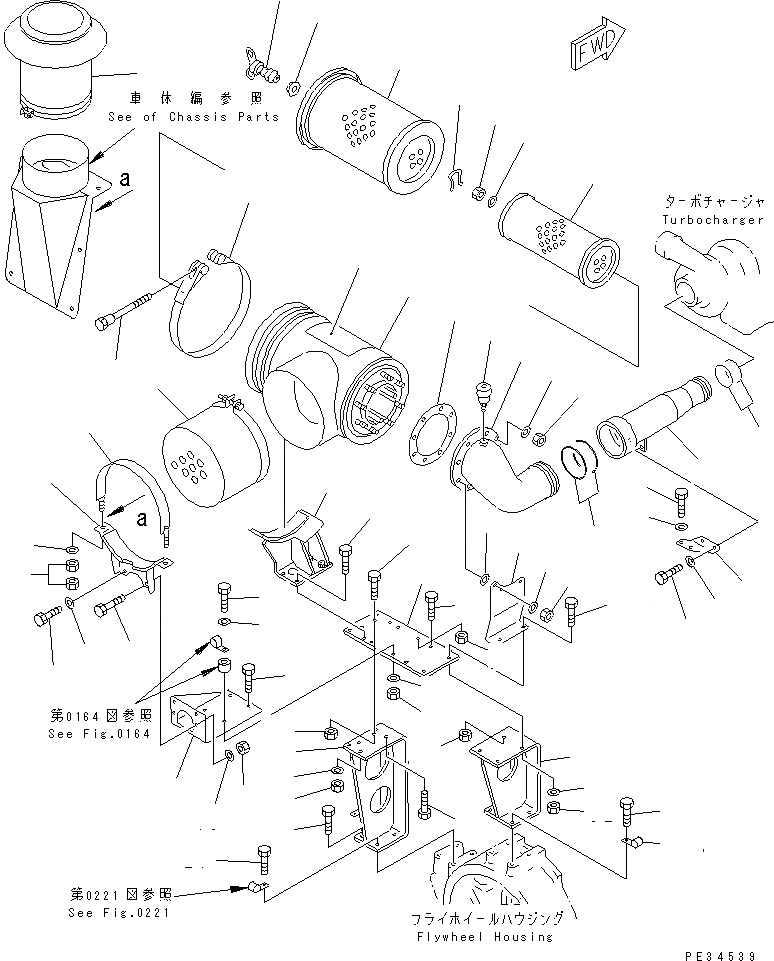 FWD

車体編参照
See of Chassis Parts

a

ターボチャージャ
Turbocharger

a

第0164図参照
See Fig.0164

第0221図参照
See Fig.0221

フライホイールハウジング
Flywheel Housing

PE34539