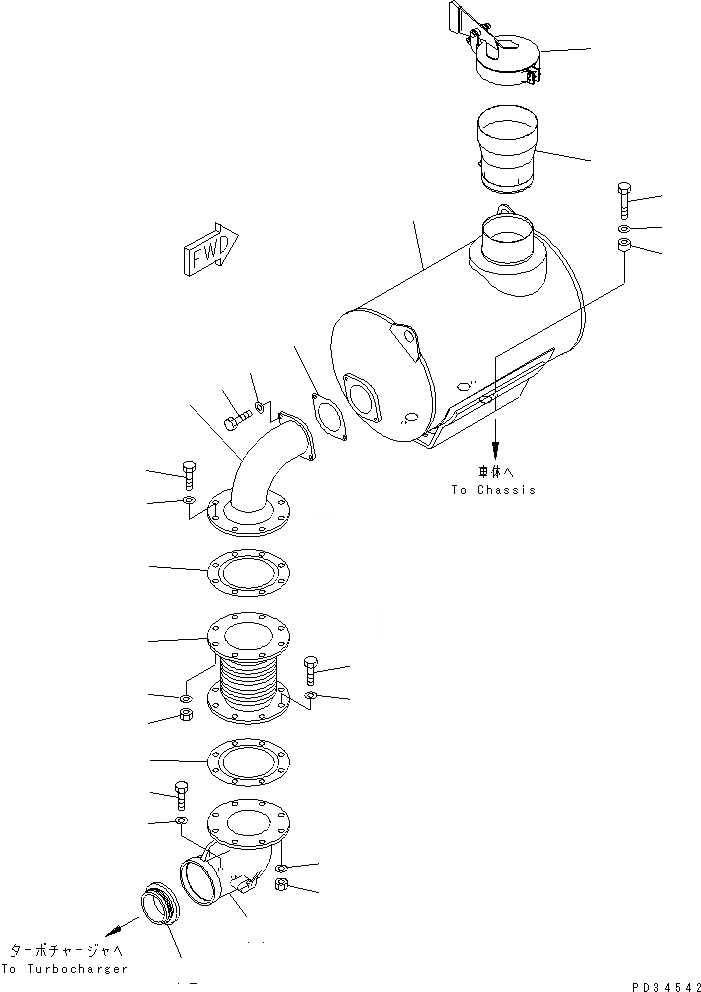 FWD

車体へ
To Chassis

ターボチャージャへ
To Turbocharger

PD34542