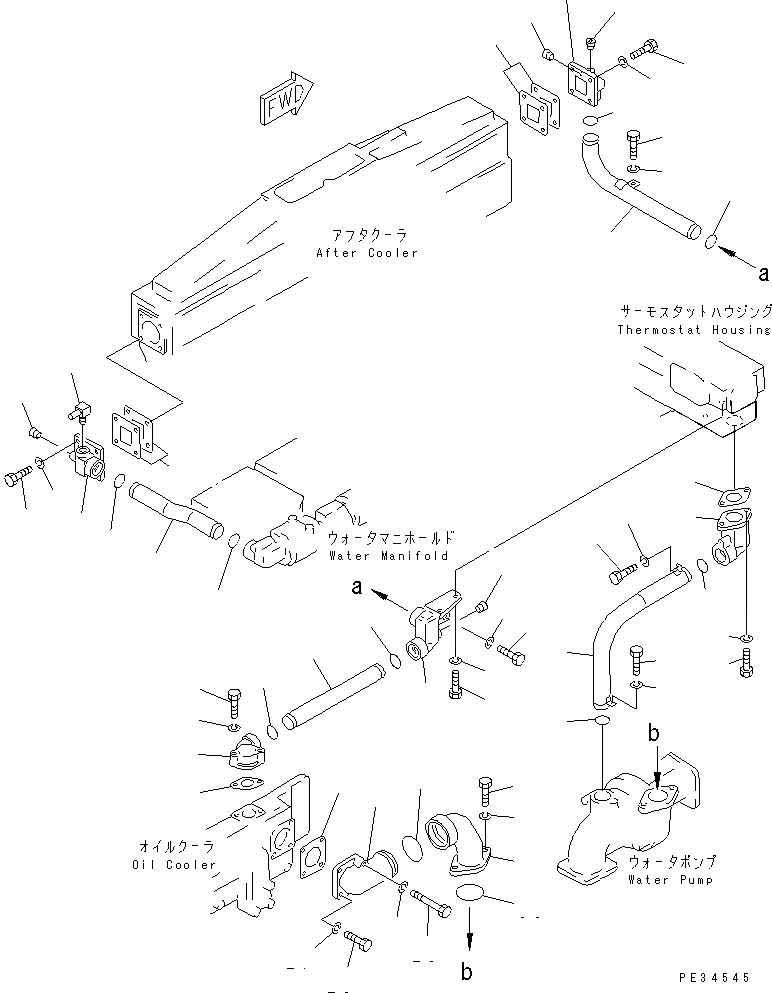 FWD

アフタクーラ
After Cooler

a

サーモスタットハウジング
Thermostat Housing

ウォータマニホールド
Water Manifold

a

b

オイルクーラ
Oil Cooler

ウォータポンプ
Water Pump

b

PE34545