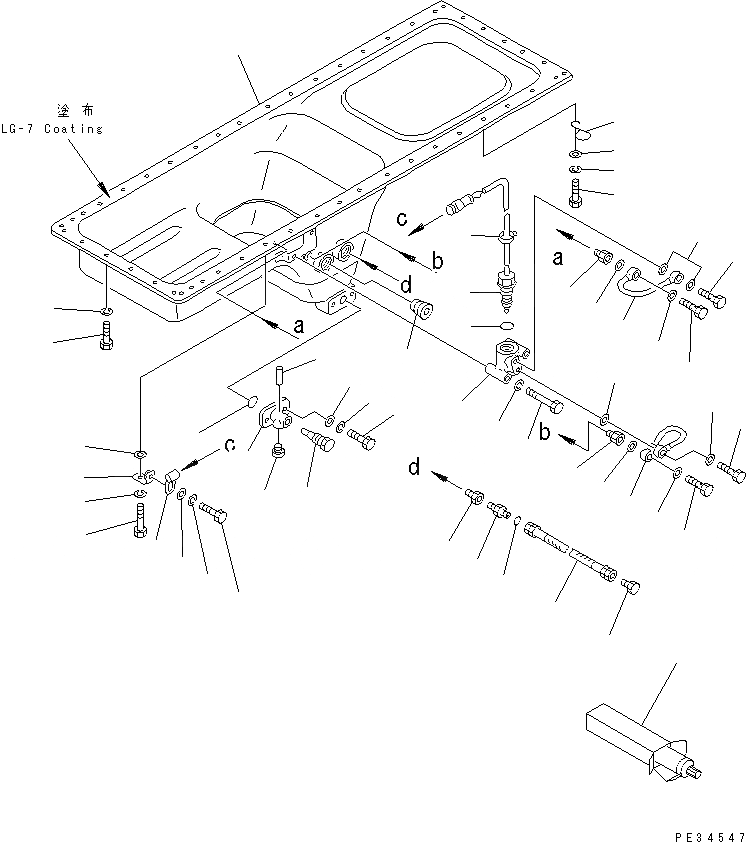 塗布
LG-7 Coating

c

b

d

a

a

c

b

d

PE34547