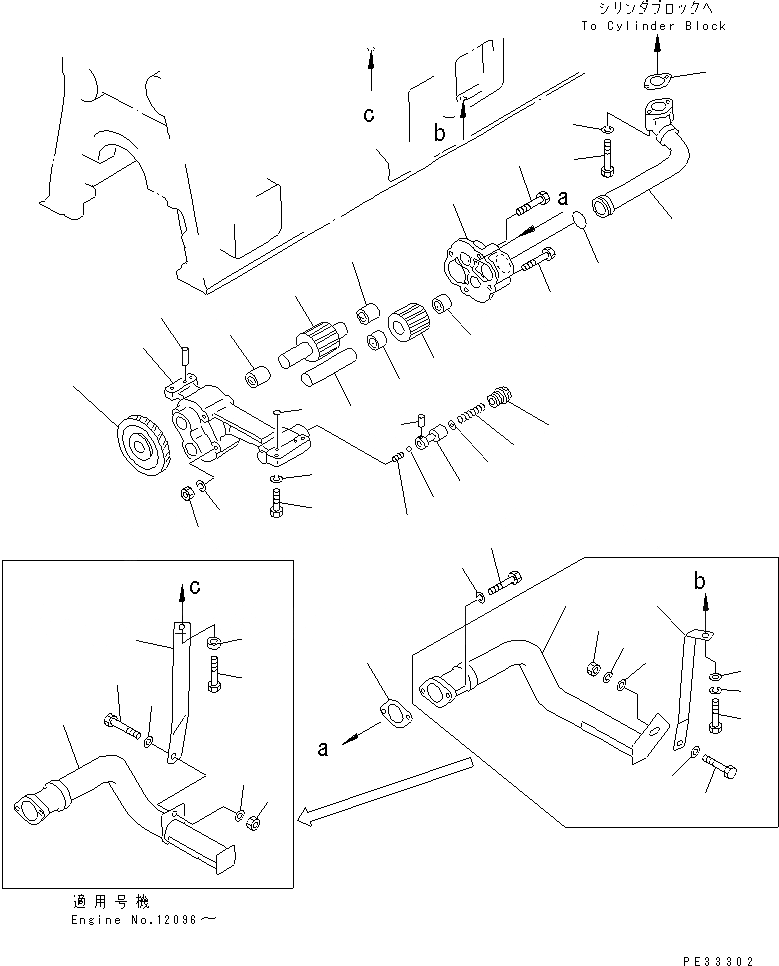 シリンダブロックへ
To Cylinder Block

c

b

a

c

b

a

適用号機
Engine No.12096～

PE33302