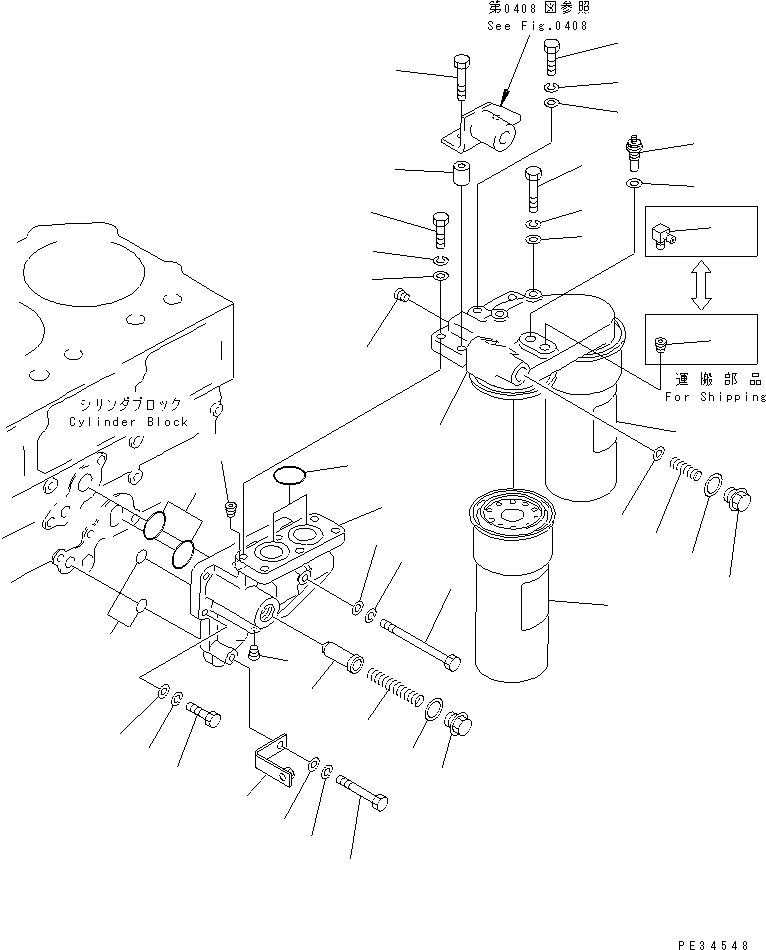 第0408図参照
See Fig.0408

シリンダブロック
Cylinder Block

運搬部品
For Shipping

PE34548