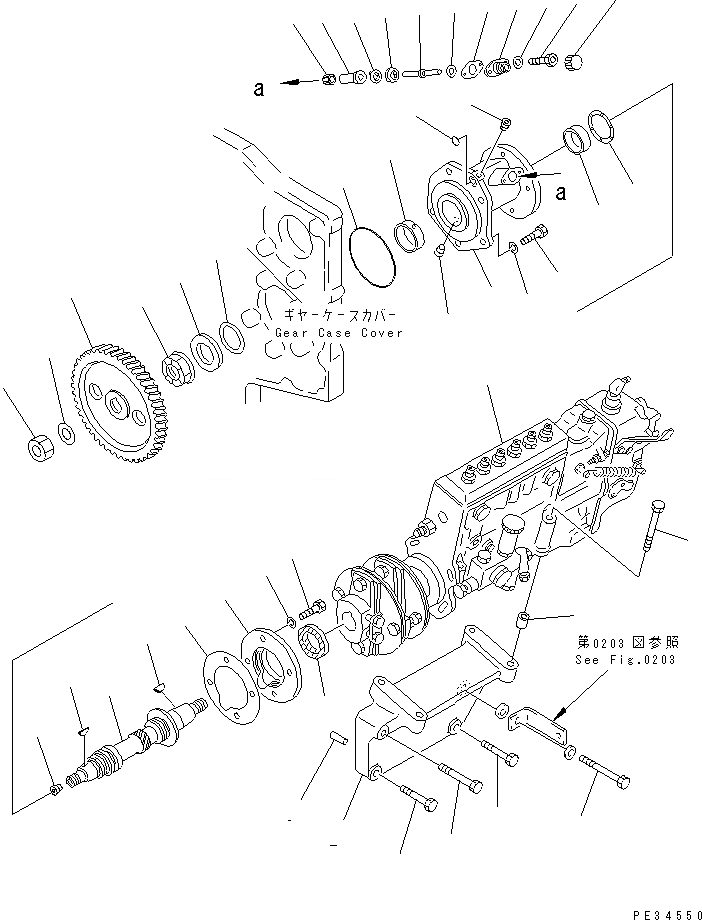 a

a

ギヤーケースカバー
Gear Case Cover

第0203図参照
See Fig.0203

PE34550