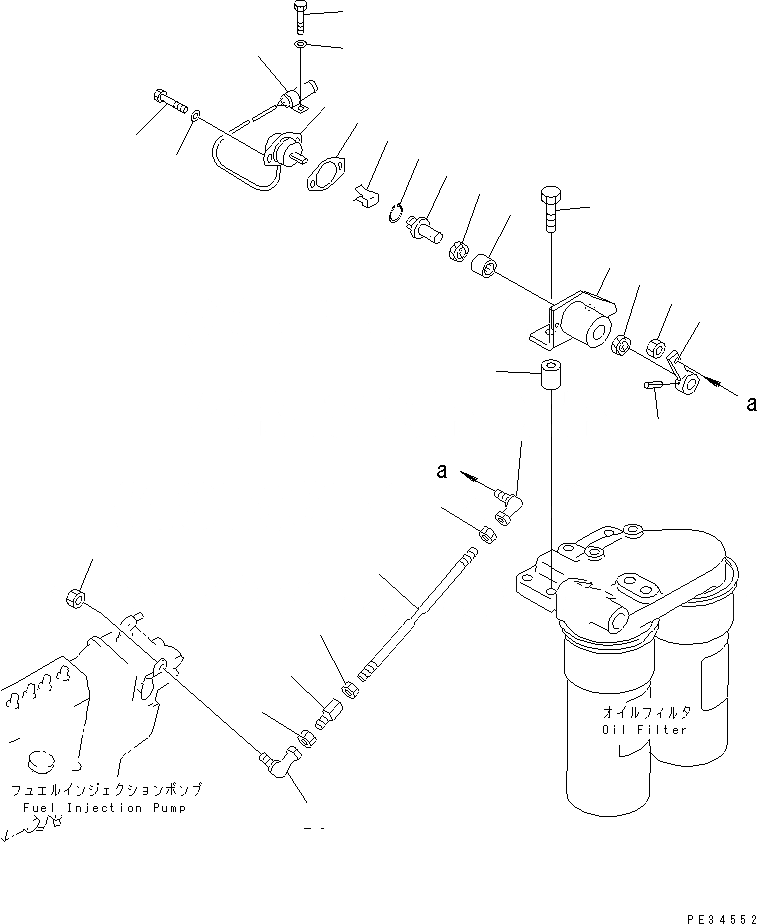 a

a

オイルフィルタ
Oil Filter

フュエルインジェクションポンプ
Fuel Injection Pump

PE34552