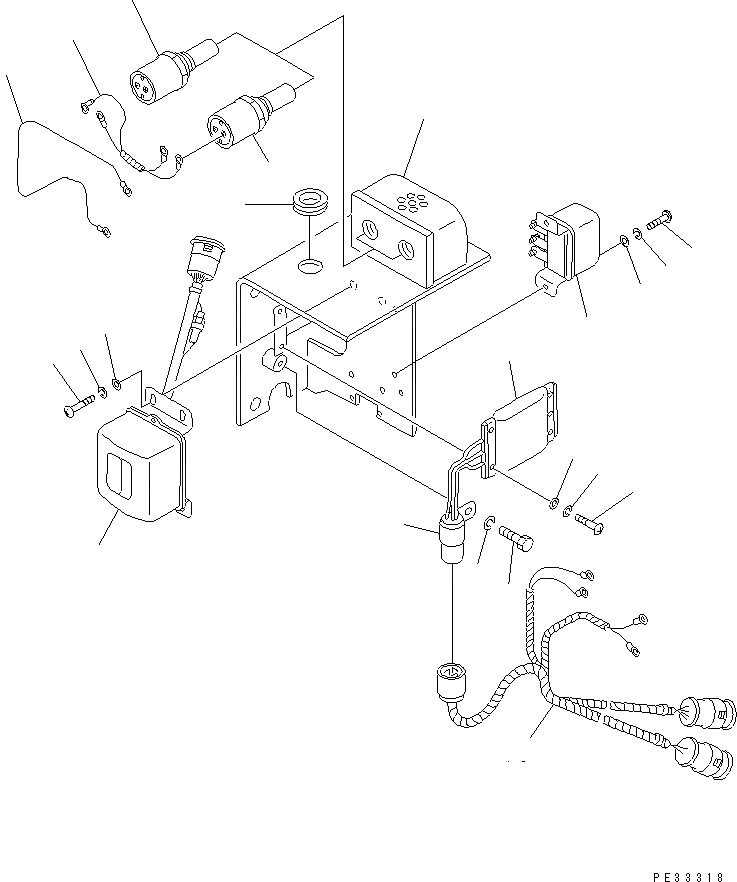 PE33318