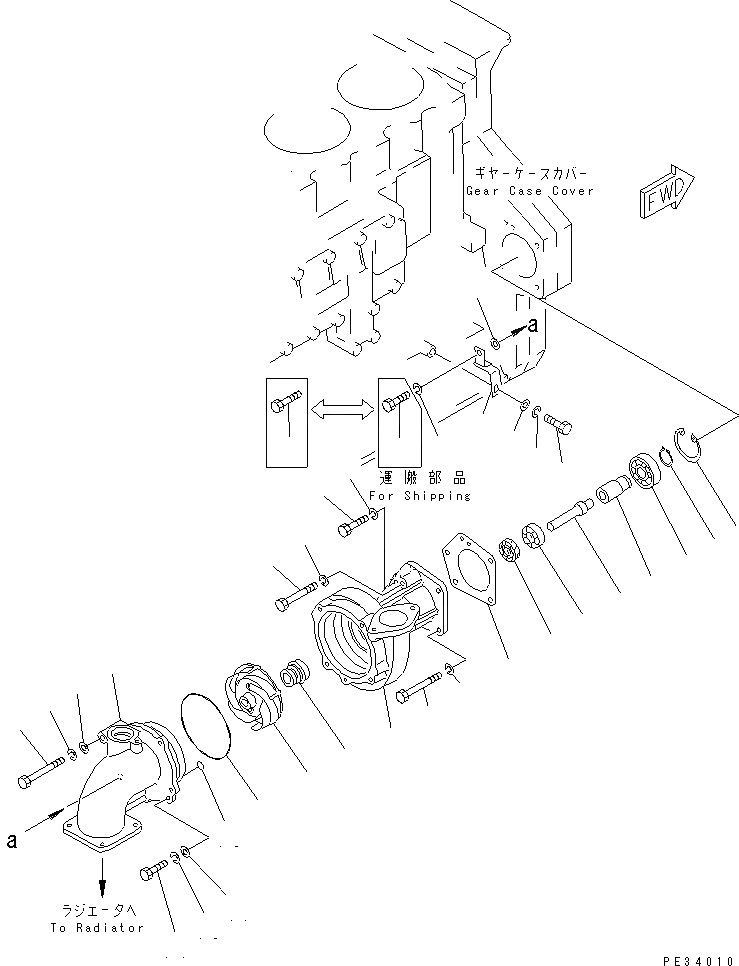 ギヤーケースカバー
Gear Case Cover

FWD

a

運搬部品
For Shipping

a

ラジエータへ
To Radiator

PE34010