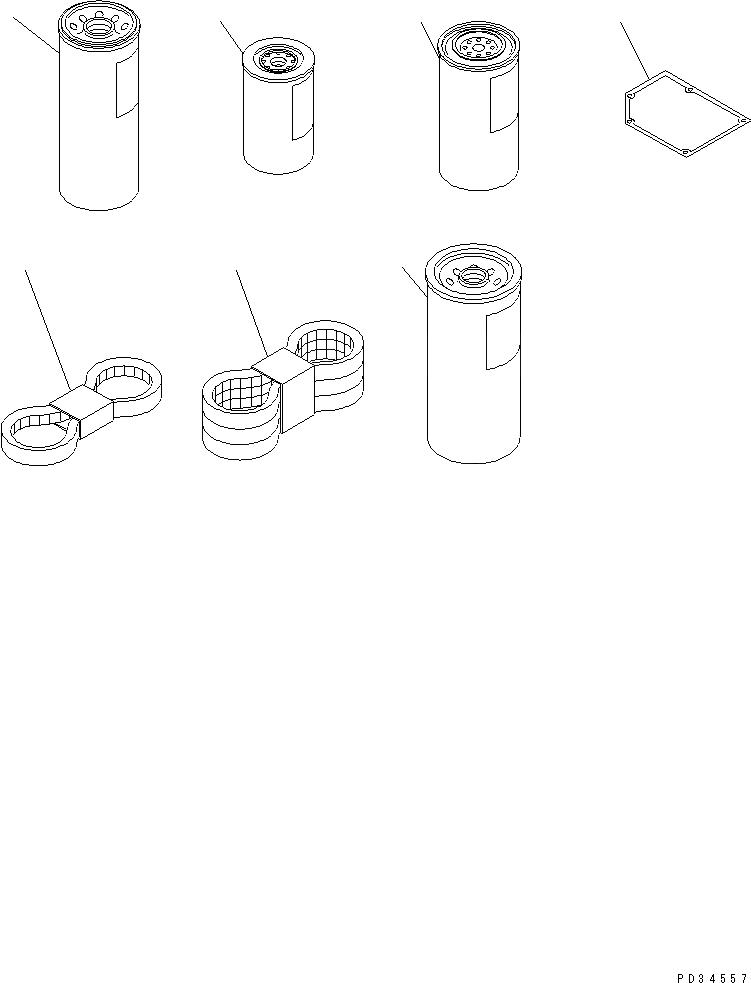 PD34557