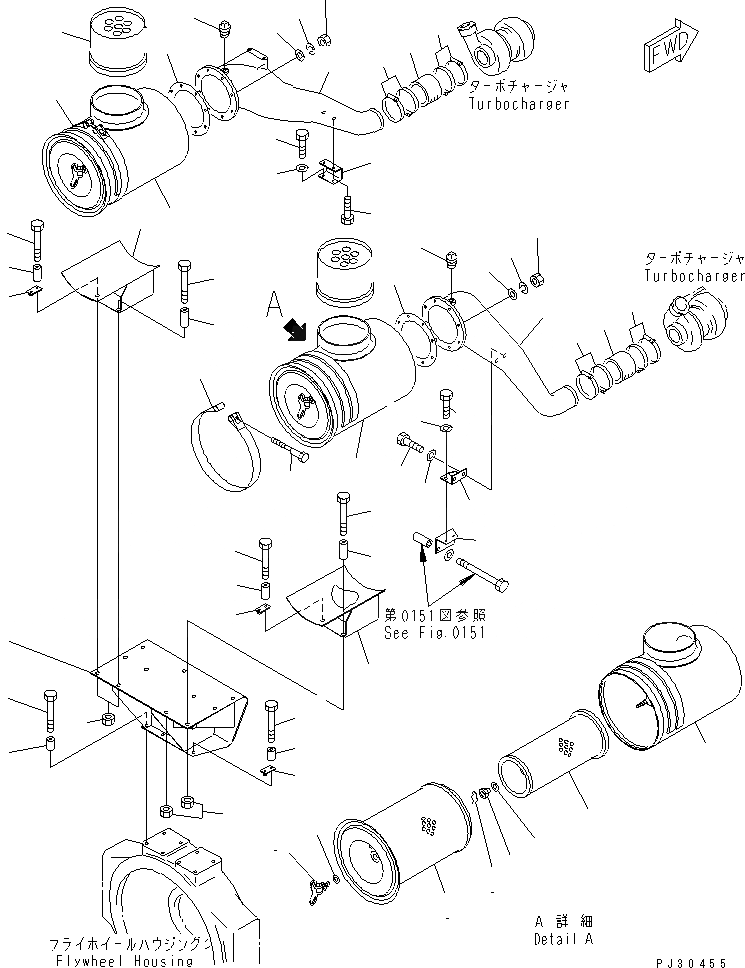 FWD

ターボチャージャ
Turbocharger

ターボチャージャ
Turbocharger

A

第0151図参照
See Fig.0151

フライホイールハウジング
Flywheel Housing

A 詳細
Detail A

PJ30455