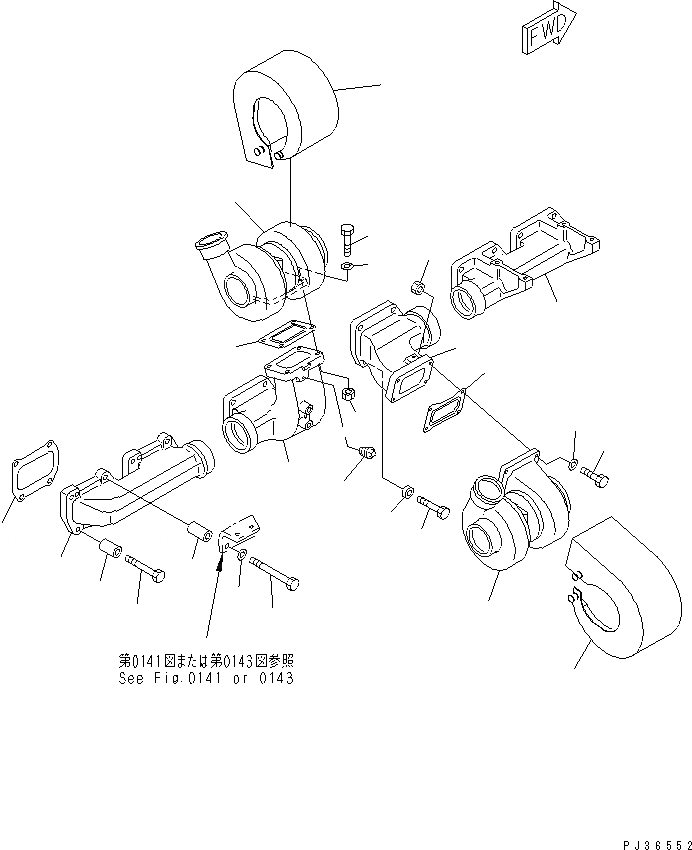 FWD

第0141図または第0143図参照
See Fig.0141 or 0143

PJ36552