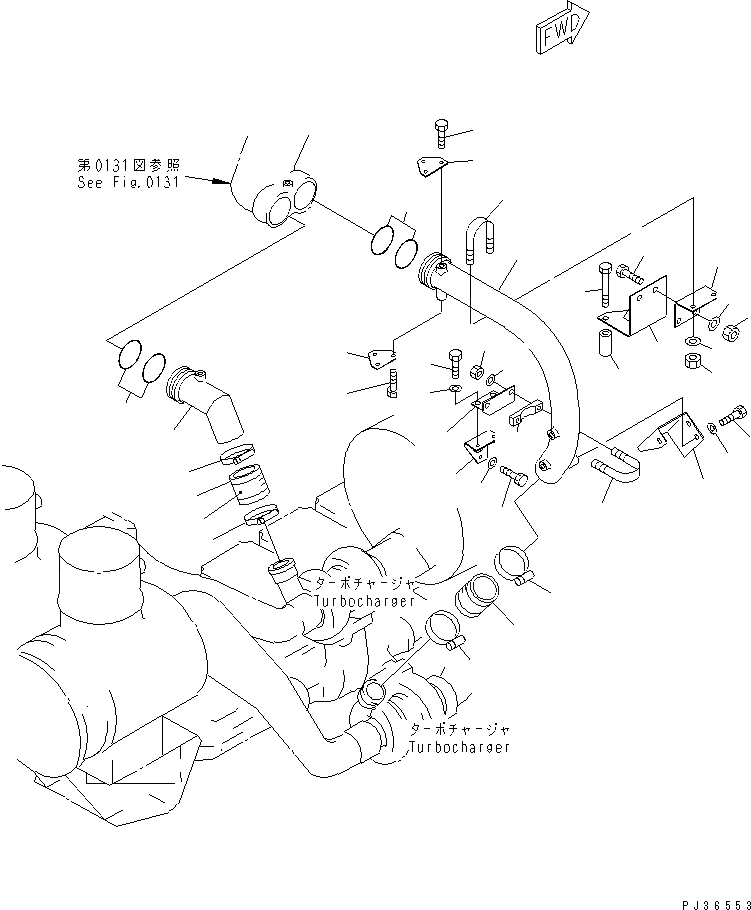 FWD

第0131図参照
See Fig.0131

ターボチャージャ
Turbocharger

ターボチャージャ
Turbocharger

PJ36553