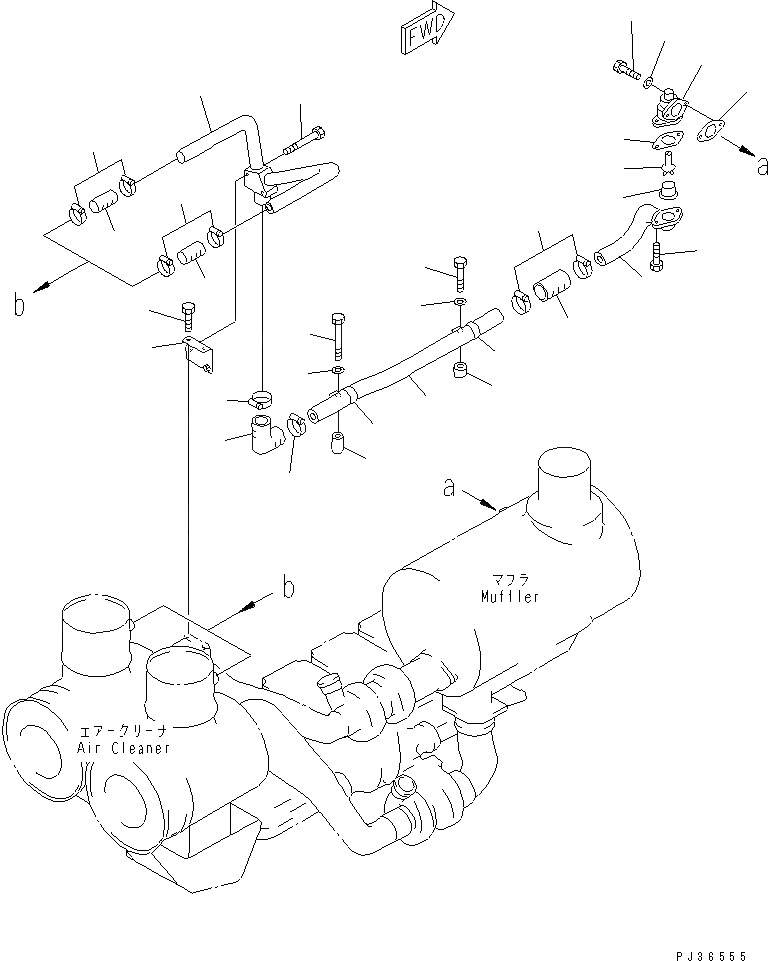 FWD

a

b

a

マフラ
Muffler

b

エアークリーナ
Air Cleaner

PJ36555