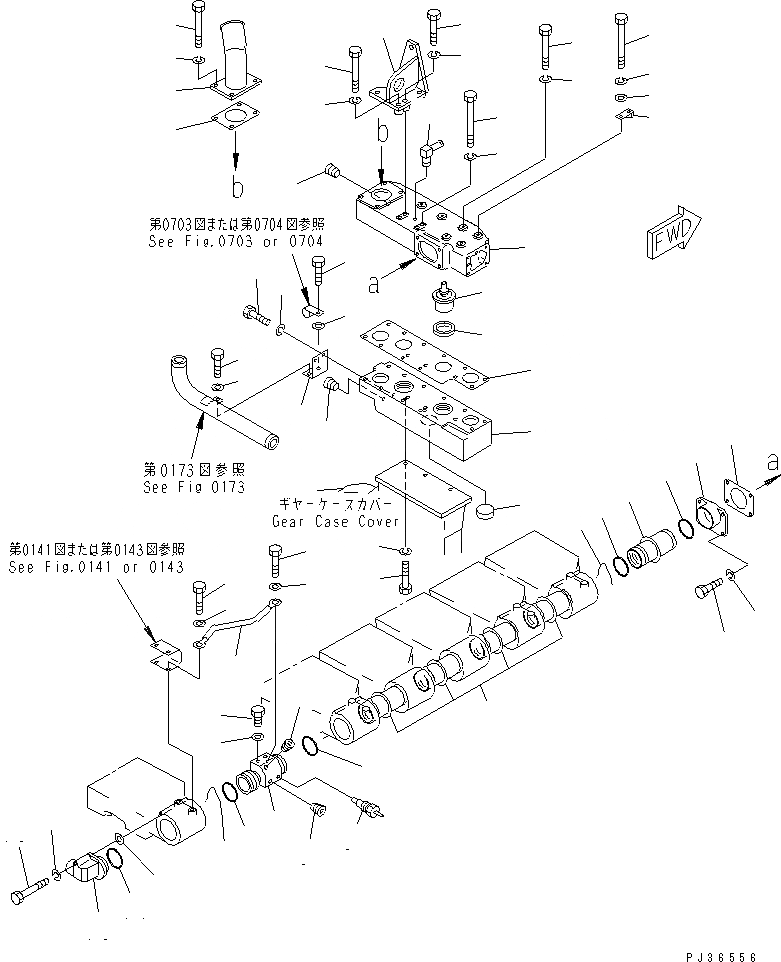 b

b

第0703図または第0704図参照
See Fig.0703 or 0704

FWD

a

第0173図参照
See Fig 0173

ギヤーケースカバー
Gear Case Cover

a

第0141図または第0143図参照
See Fig.0141 or 0143

PJ36556