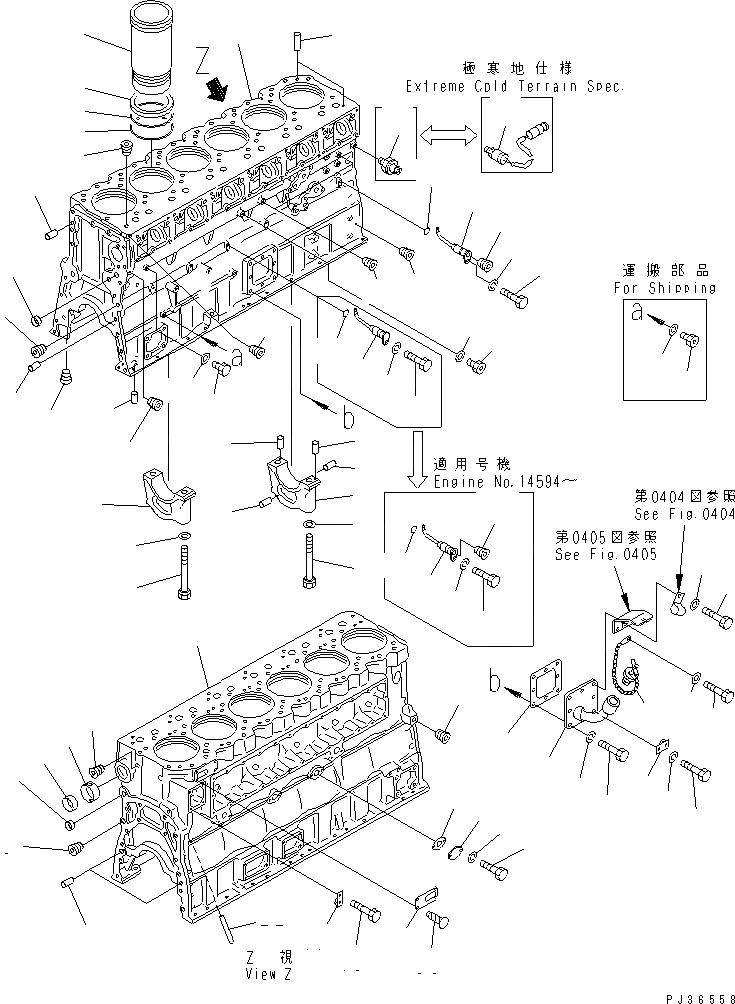 Z

極寒地仕様
Extreme Cold Terrain Spec.

運搬部品
For Shipping

a

a

b

適用号機
Engine No.14594~

第0404図参照
See Fig.0404

第0405図参照
See Fig.0405

b

Z 視
View Z

PJ36558