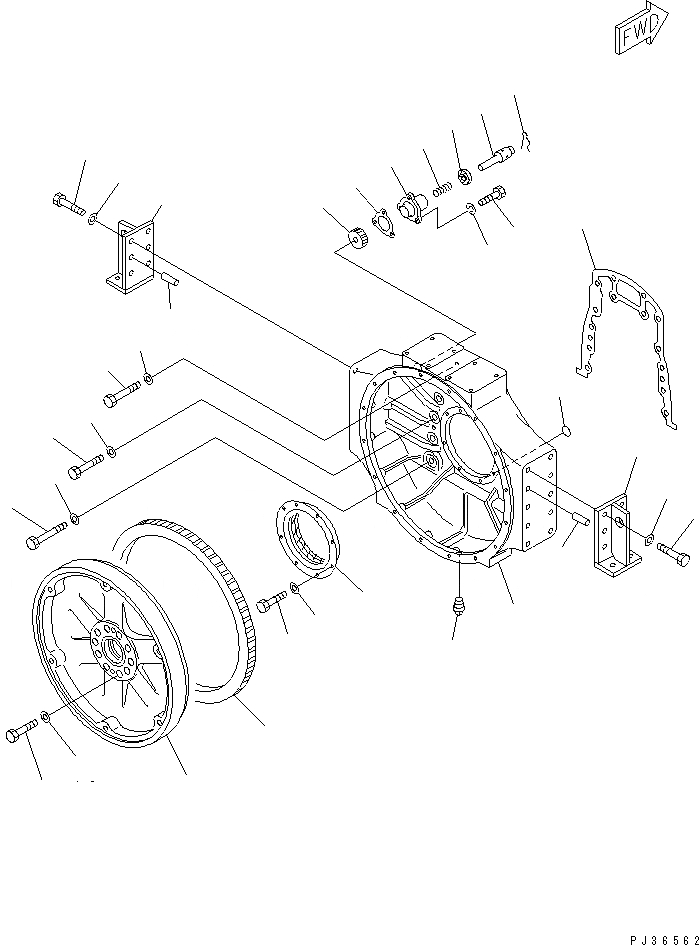 FWD

PJ36562