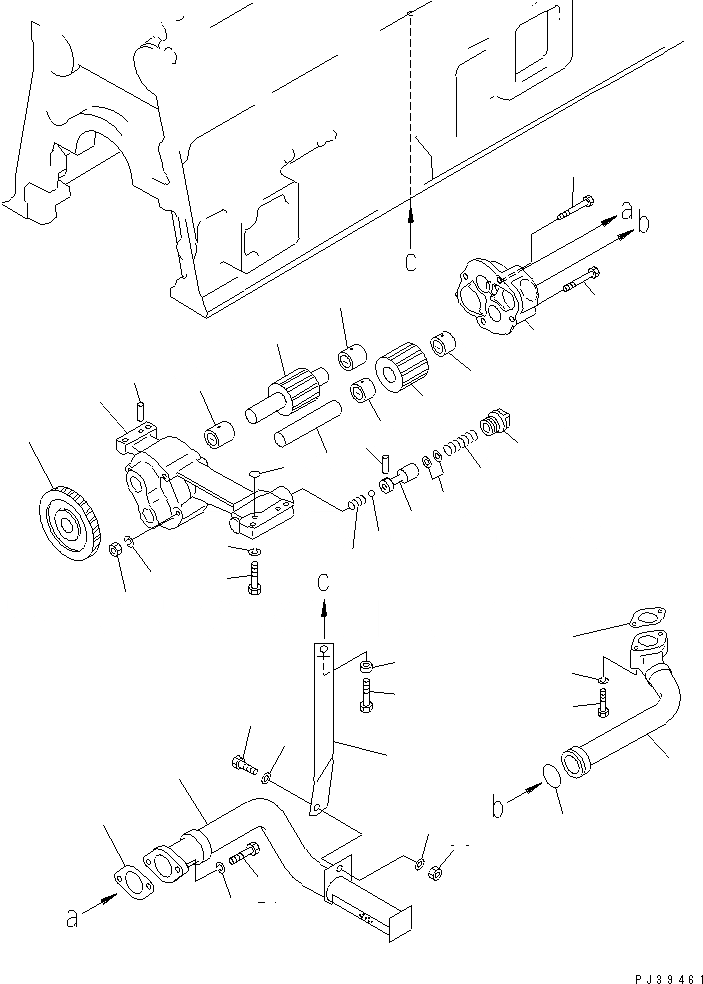 a
b
c
c
b
a
PJ39461