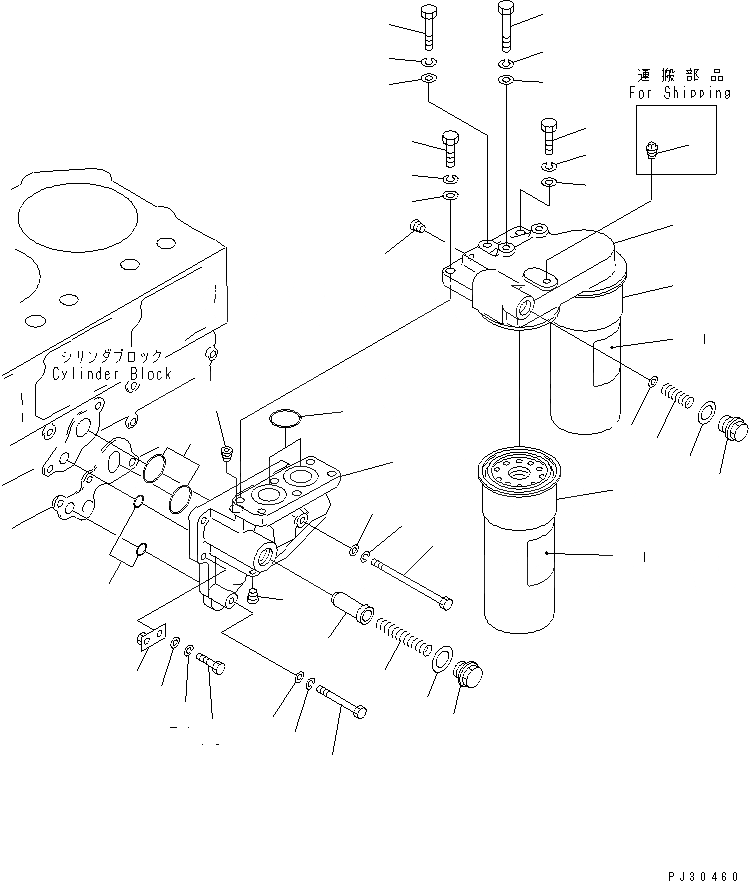 運搬部品
For Shipping

シリンダブロック
Cylinder Block

PJ30460