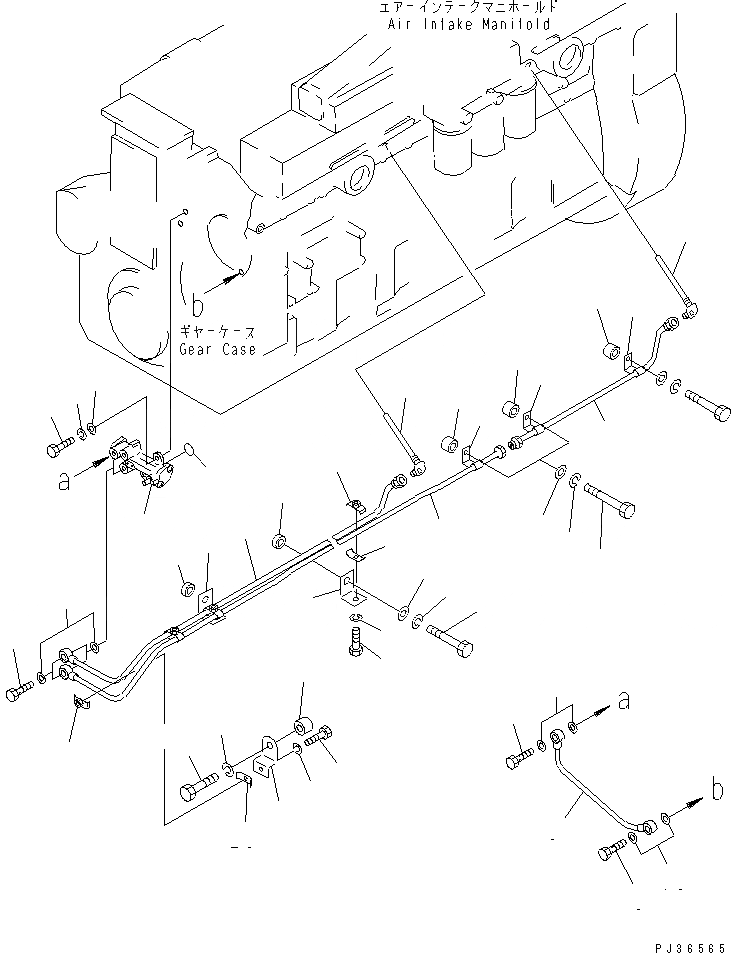 エアーインテークマニホールド
Air Intake Manifold

b

ギヤーケース
Gear Case

a

a

b

PJ38565