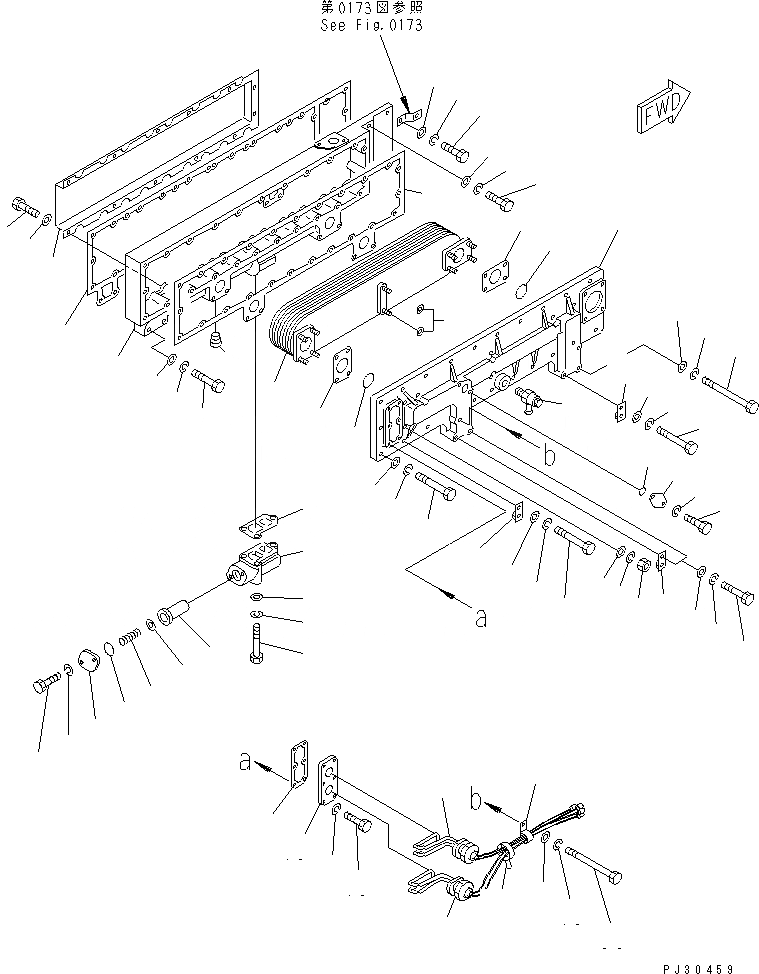 第0173図参照
See Fig.0173

FWD

b

a

a

b

PJ30459