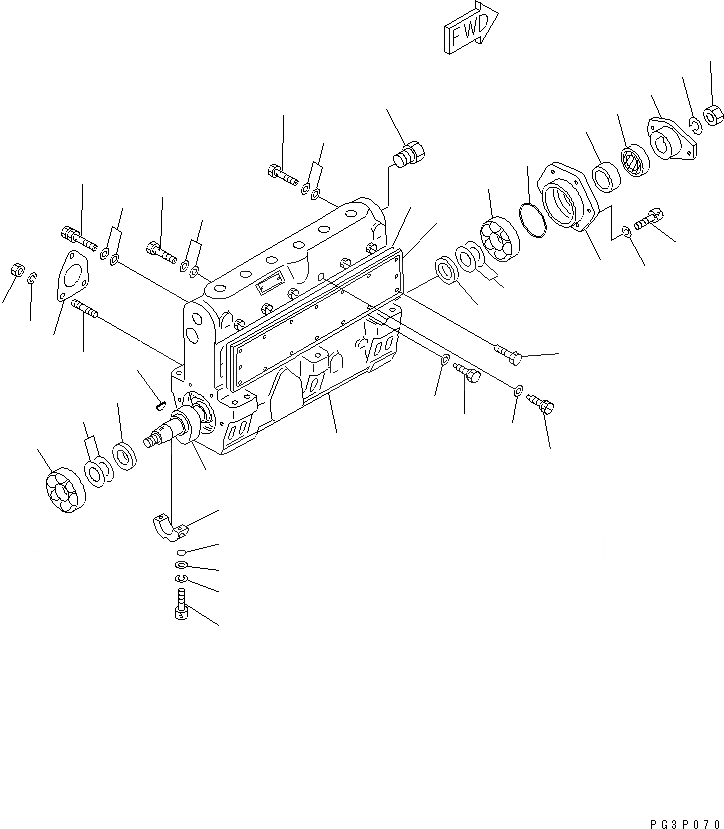 FWD

PG3P070