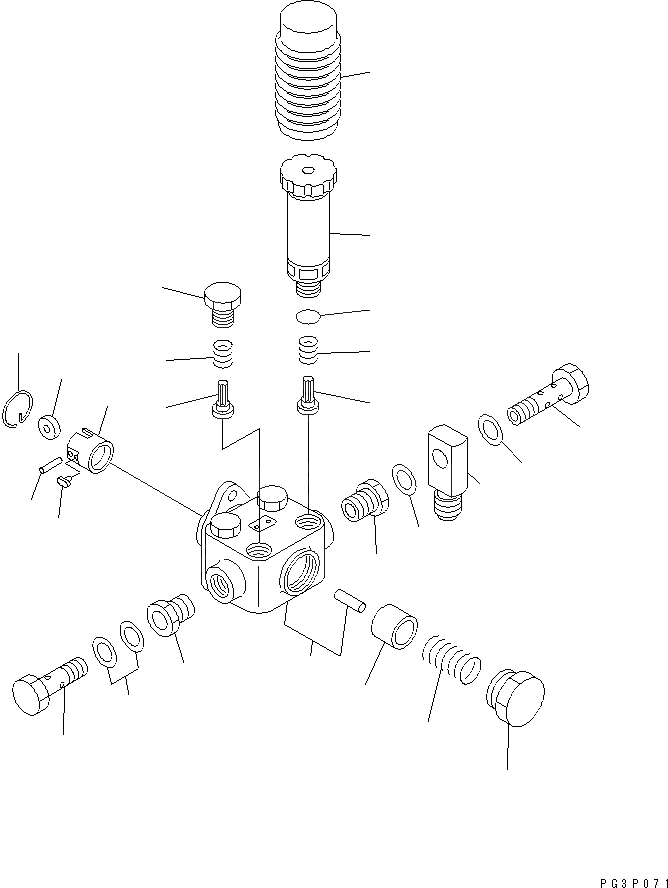 PG3P071