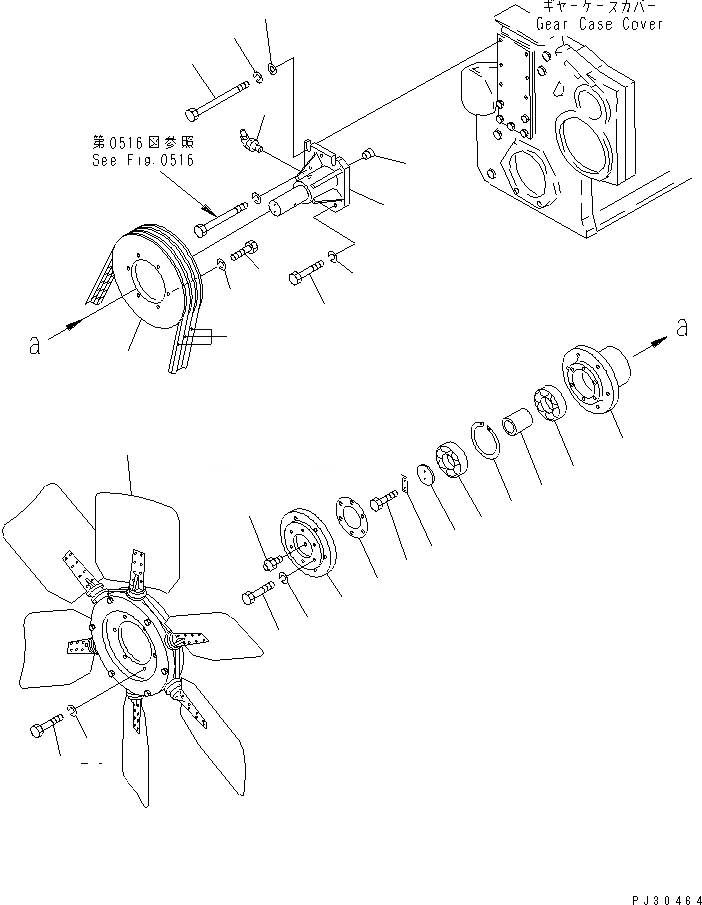 ギヤーケースカバー
Gear Case Cover

第0516図参照
See Fig.0516

a

a

PJ30464